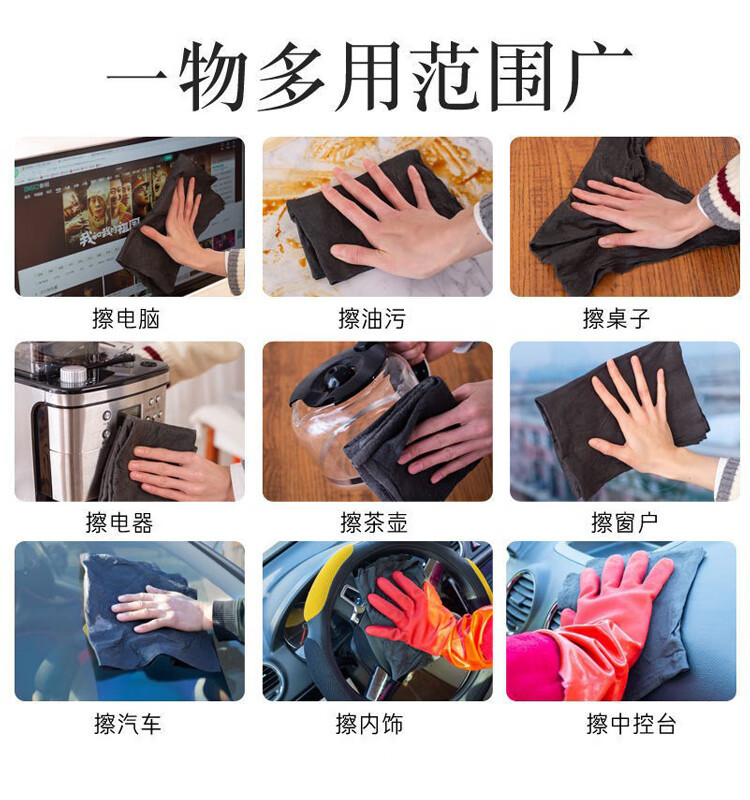 一物多用范围广

擦电脑

擦油污

擦桌子

擦电器

擦茶壶

擦窗户

擦汽车

擦内饰

擦中控台