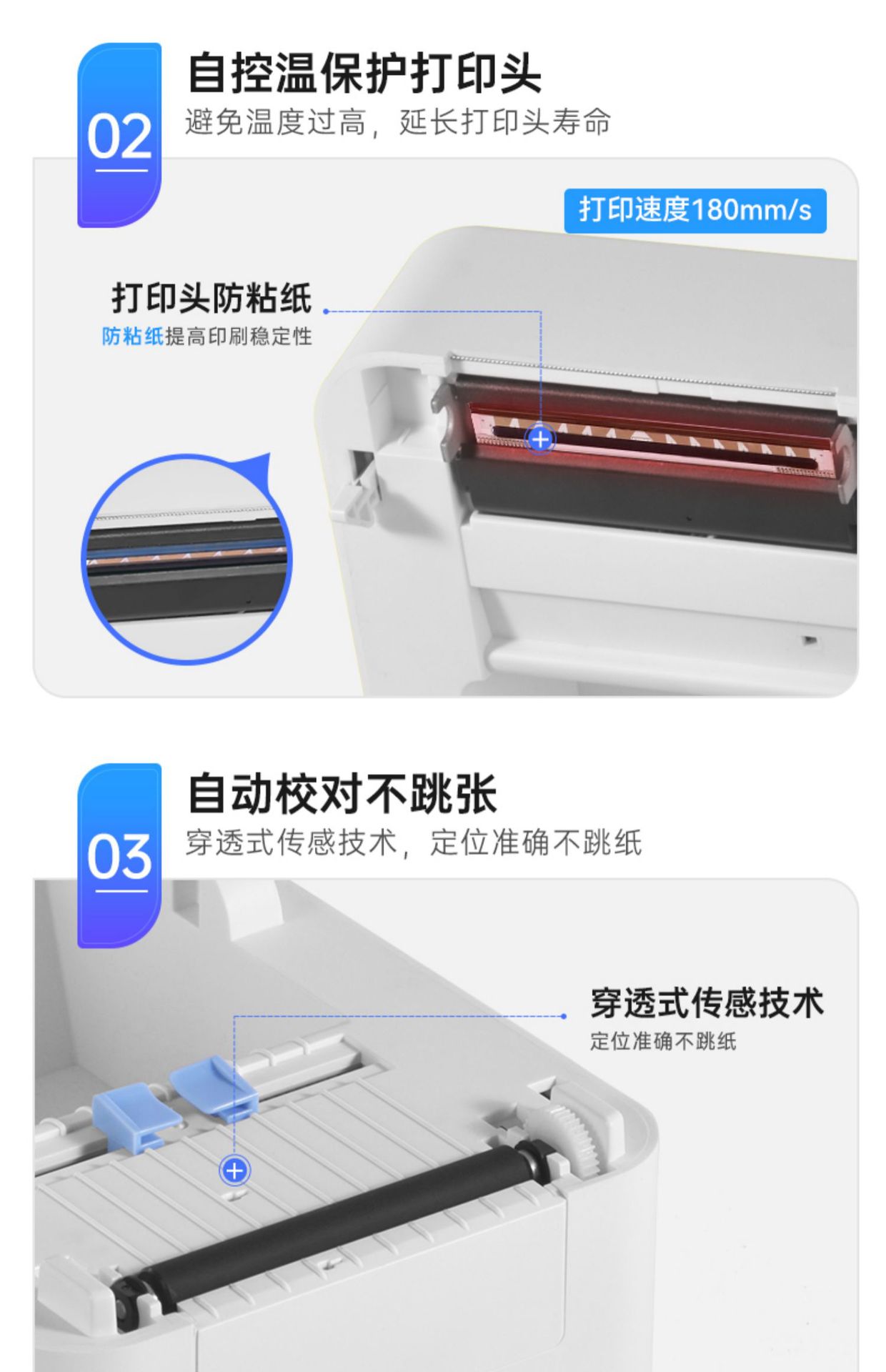 02

自控温保护打印头

避免温度过高，延长打印头寿命

打印速度180mm/s

打印头防粘纸

防粘纸提高印刷稳定性

03

自动校对不跳张

穿透式传感技术，定位准确不跳纸

穿透式传感技术

定位准确不跳纸