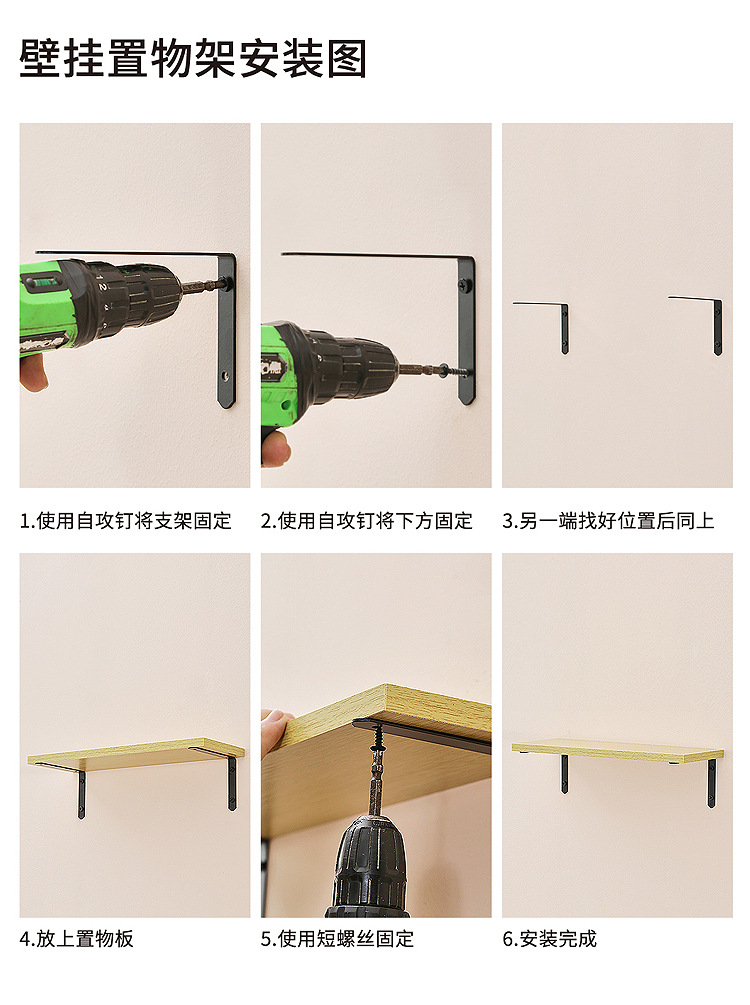 壁挂置物架安装图

1.使用自攻钉将支架固定

2.使用自攻钉将下方固定

3.另一端找好位置后同上

4.放上置物板

5.使用短螺丝固定

6.安装完成