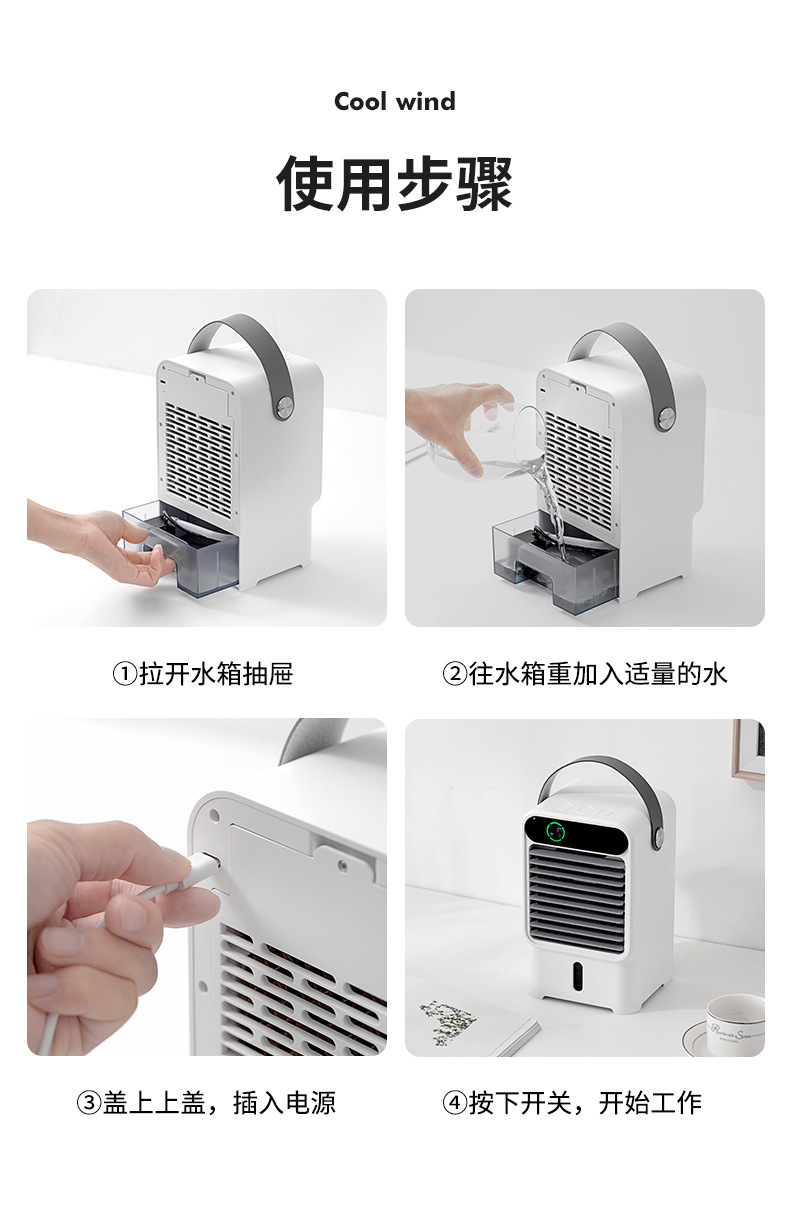 Cool wind

使用步骤

①拉开水箱抽屉

②往水箱重加入适量的水

③盖上上盖，插入电源

④按下开关，开始工作