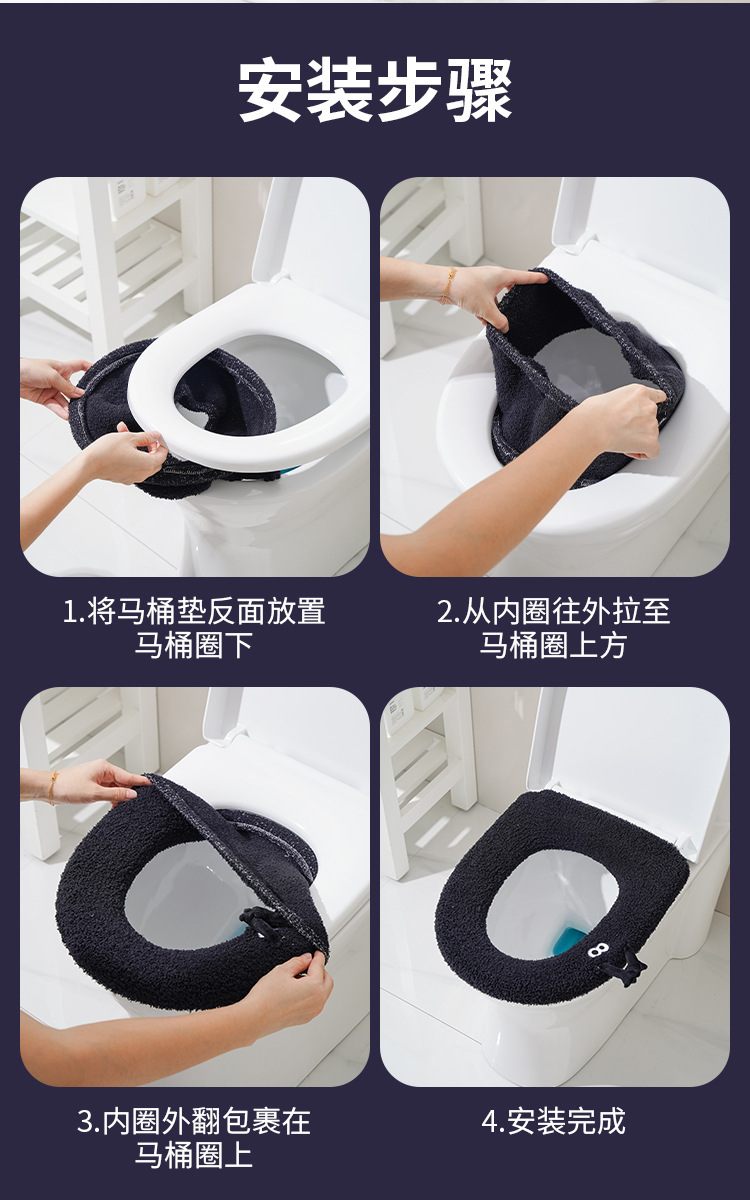 安装步骤

1.将马桶垫反面放置马桶圈下

2.从内圈往外拉至马桶圈上方

3.内圈外翻包裹在马桶圈上

4.安装完成