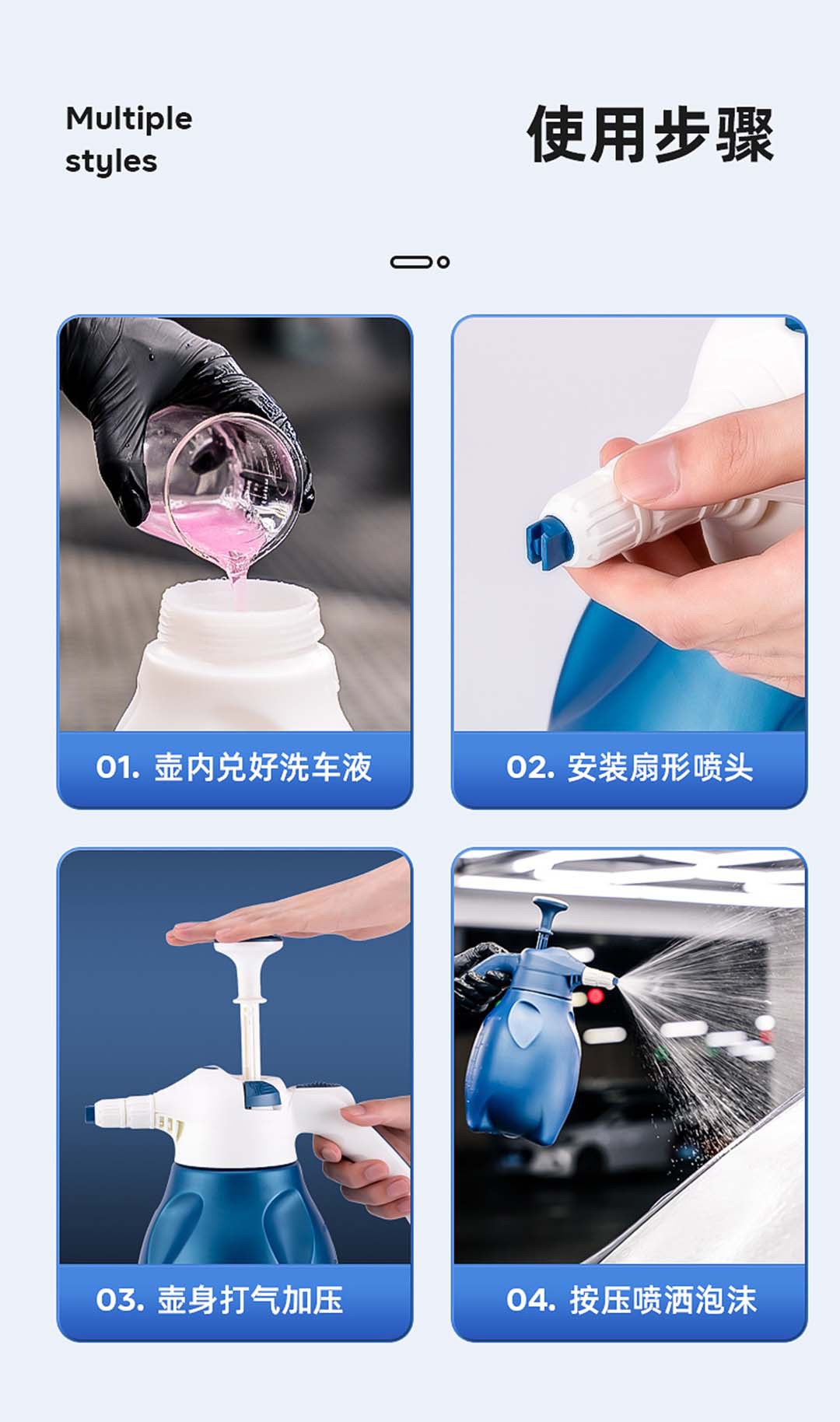 Multiple styles

使用步骤

01. 壶内兑好洗车液

02. 安装扇形喷头

03. 壶身打气加压

04. 按压喷洒泡沫