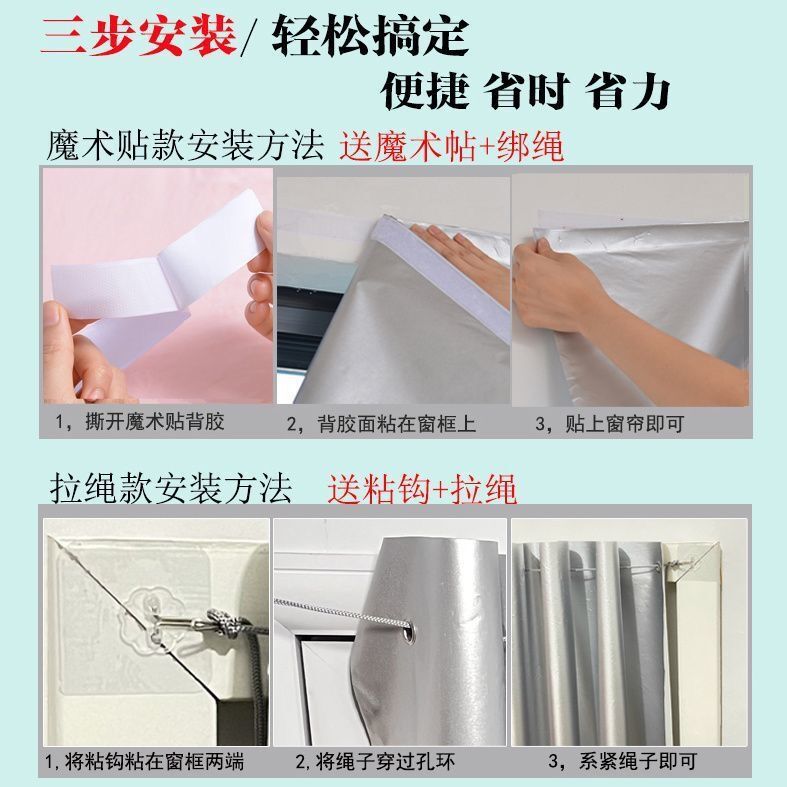 三步安装/ 轻松搞定

便捷 省时 省力

魔术贴款安装方法 送魔术帖+绑绳

1，撕开魔术贴背胶

2，背胶面粘在窗框上

3，贴上窗帘即可

拉绳款安装方法 送粘钩+拉绳

1，将粘钩粘在窗框两端

2，将绳子穿过孔环

3，系紧绳子即可