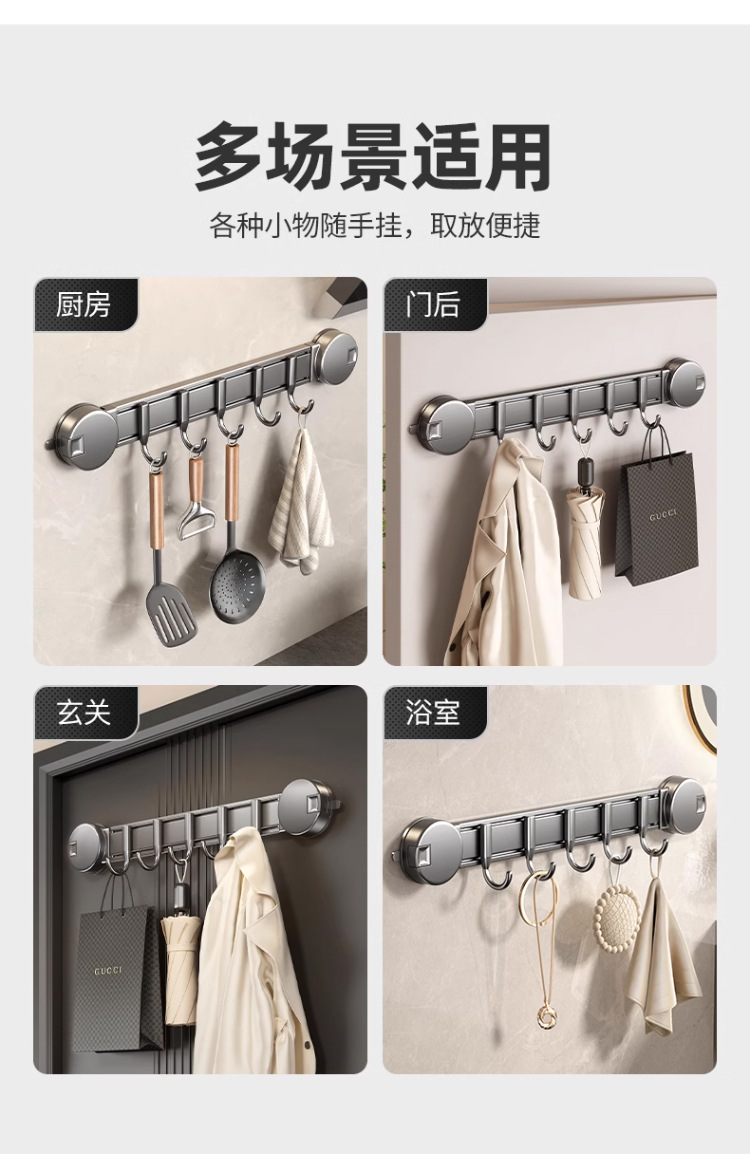 多场景适用

各种小物随手挂，取放便捷

厨房

门后

GUCCI

玄关

GUCCI

浴室