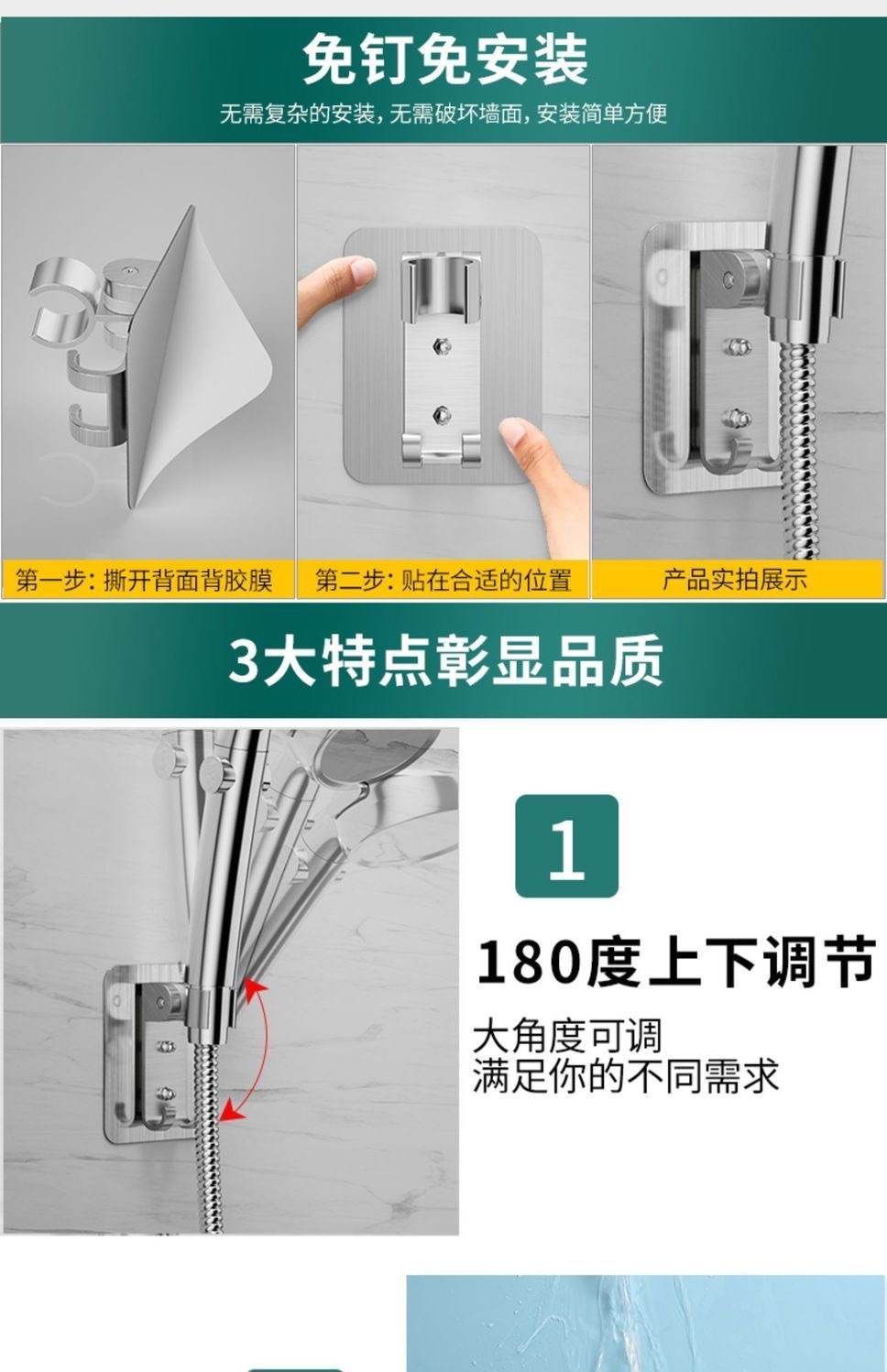 免钉免安装

无需复杂的安装，无需破坏墙面，安装简单方便

第一步：撕开背面背胶膜

第二步：贴在合适的位置

产品实拍展示

3大特点彰显品质

1

180度上下调节

大角度可调
满足你的不同需求