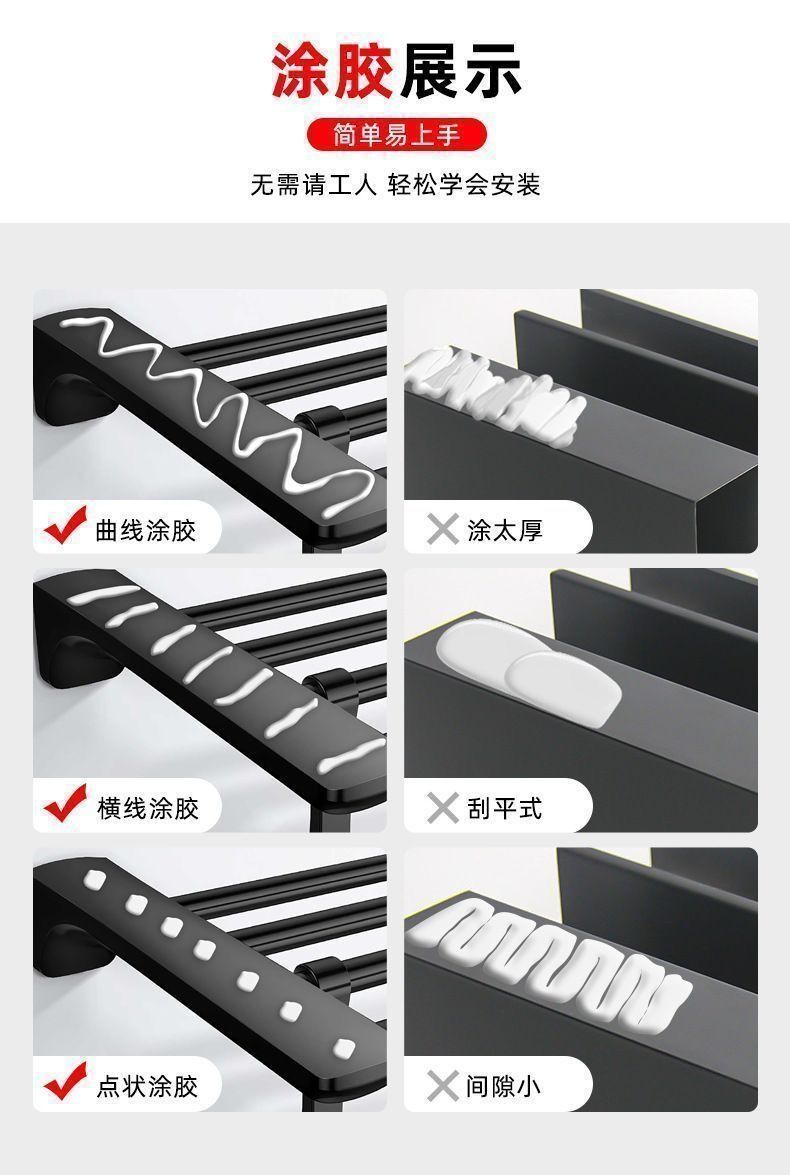 涂胶展示

简单易上手

无需请工人 轻松学会安装

曲线涂胶

涂太厚

横线涂胶

刮平式

点状涂胶

间隙小