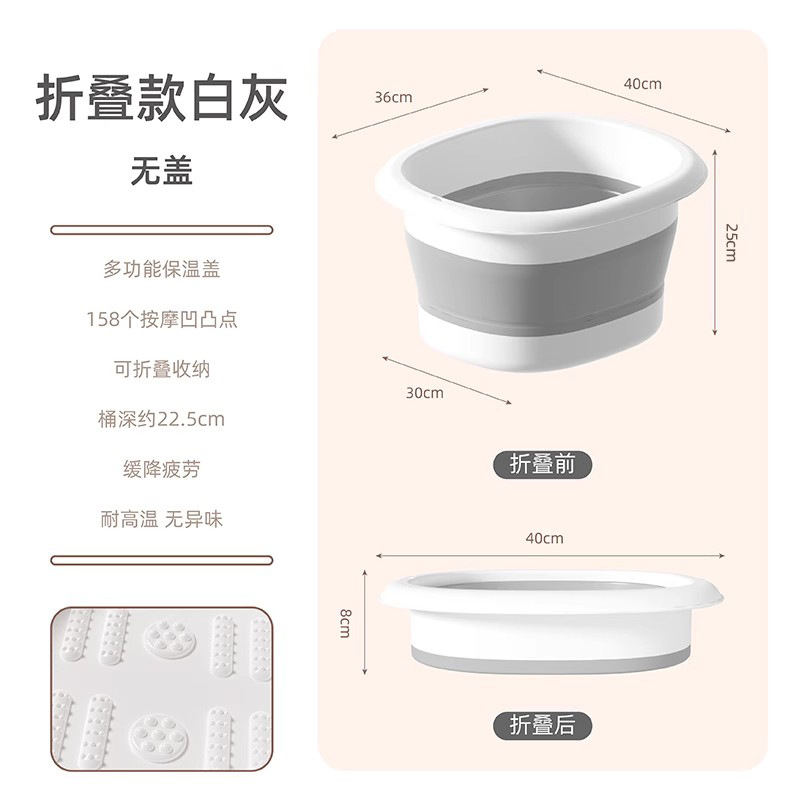 折叠款白灰

无盖

多功能保温盖

158个按摩凹凸点

可折叠收纳

桶深约22.5cm

缓降疲劳

耐高温 无异味

36cm

40cm

25cm

30cm

折叠前

40cm

8cm

折叠后