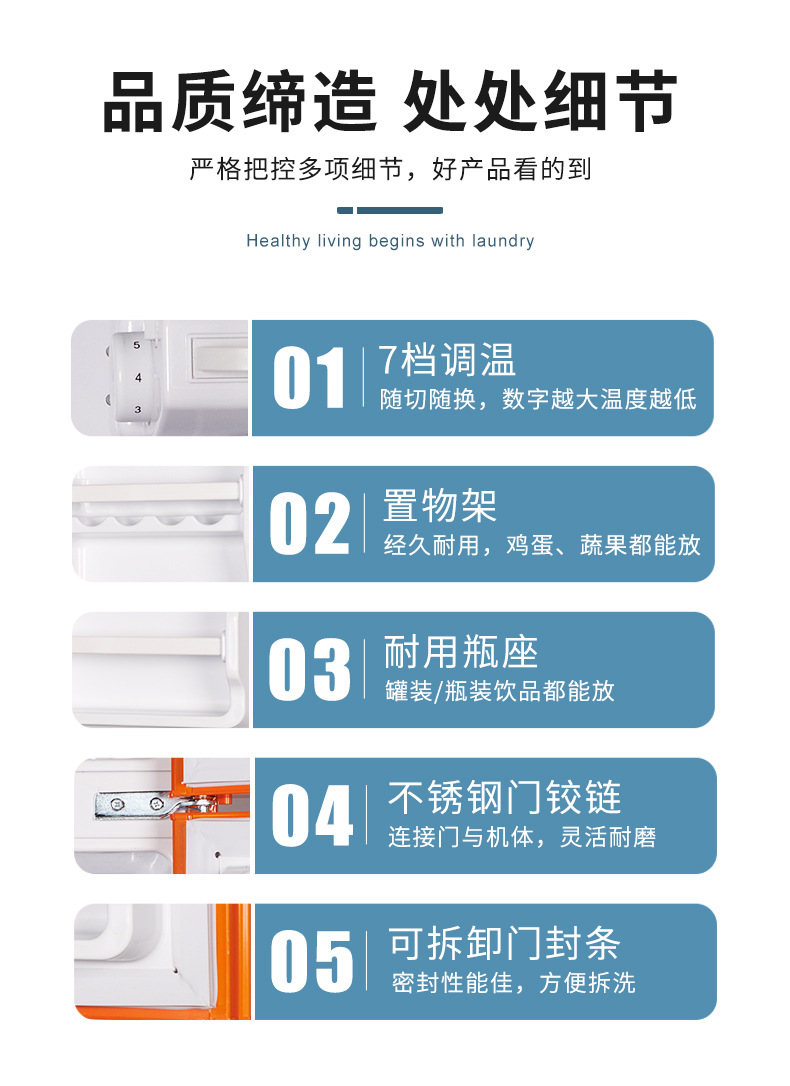 品质缔造 处处细节

严格把控多项细节，好产品看的到

Healthy living begins with laundry

5
4
3

01 7档调温
随切随换，数字越大温度越低

02 置物架
经久耐用，鸡蛋、蔬果都能放

03 耐用瓶座
罐装/瓶装饮品都能放

04 不锈钢门铰链
连接门与机体，灵活耐磨

05 可拆卸门封条
密封性能佳，方便拆洗