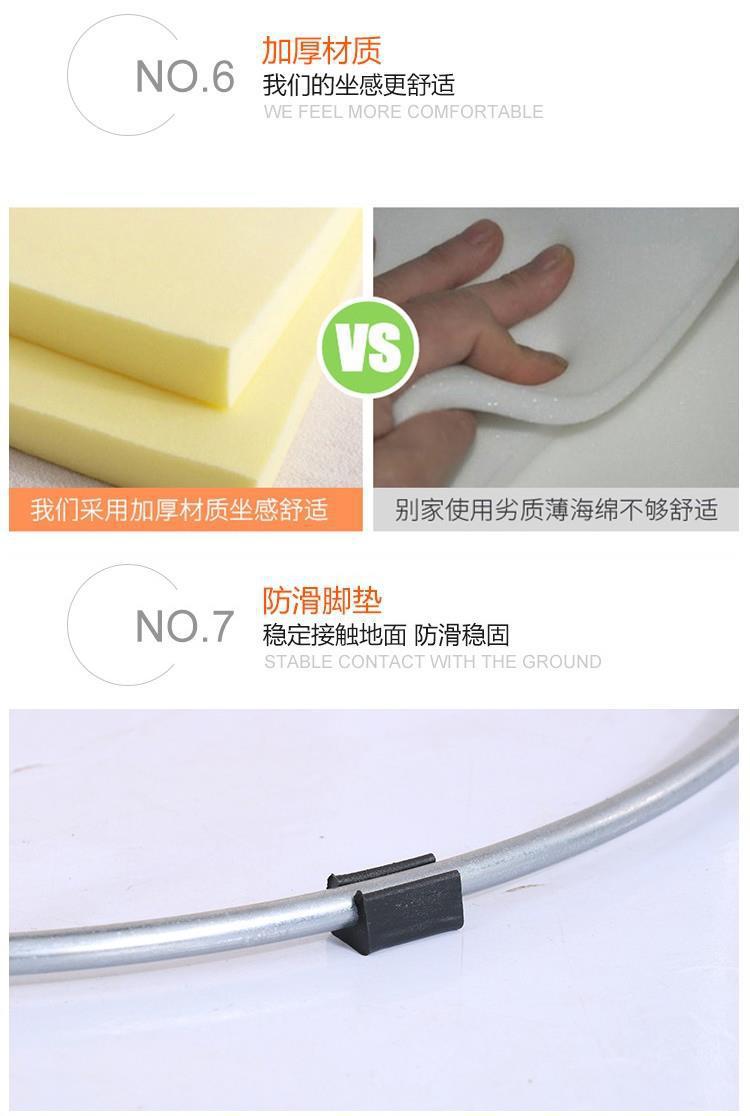 NO.6

加厚材质

我们的坐感更舒适

WE FEEL MORE COMFORTABLE

VS

我们采用加厚材质坐感舒适

别家使用劣质薄海绵不够舒适

NO.7

防滑脚垫

稳定接触地面 防滑稳固

STABLE CONTACT WITH THE GROUND