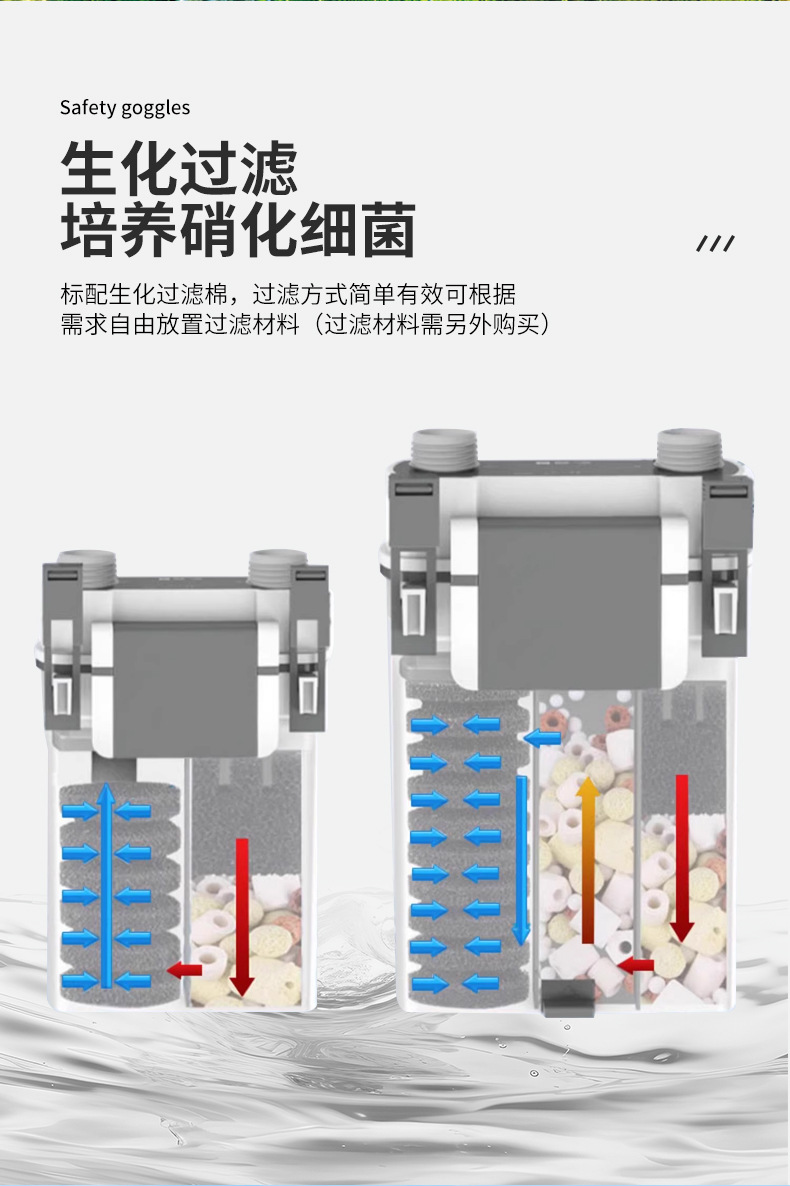 Safety goggles

生化过滤
培养硝化细菌

///

标配生化过滤棉，过滤方式简单有效可根据需求自由放置过滤材料（过滤材料需另外购买）