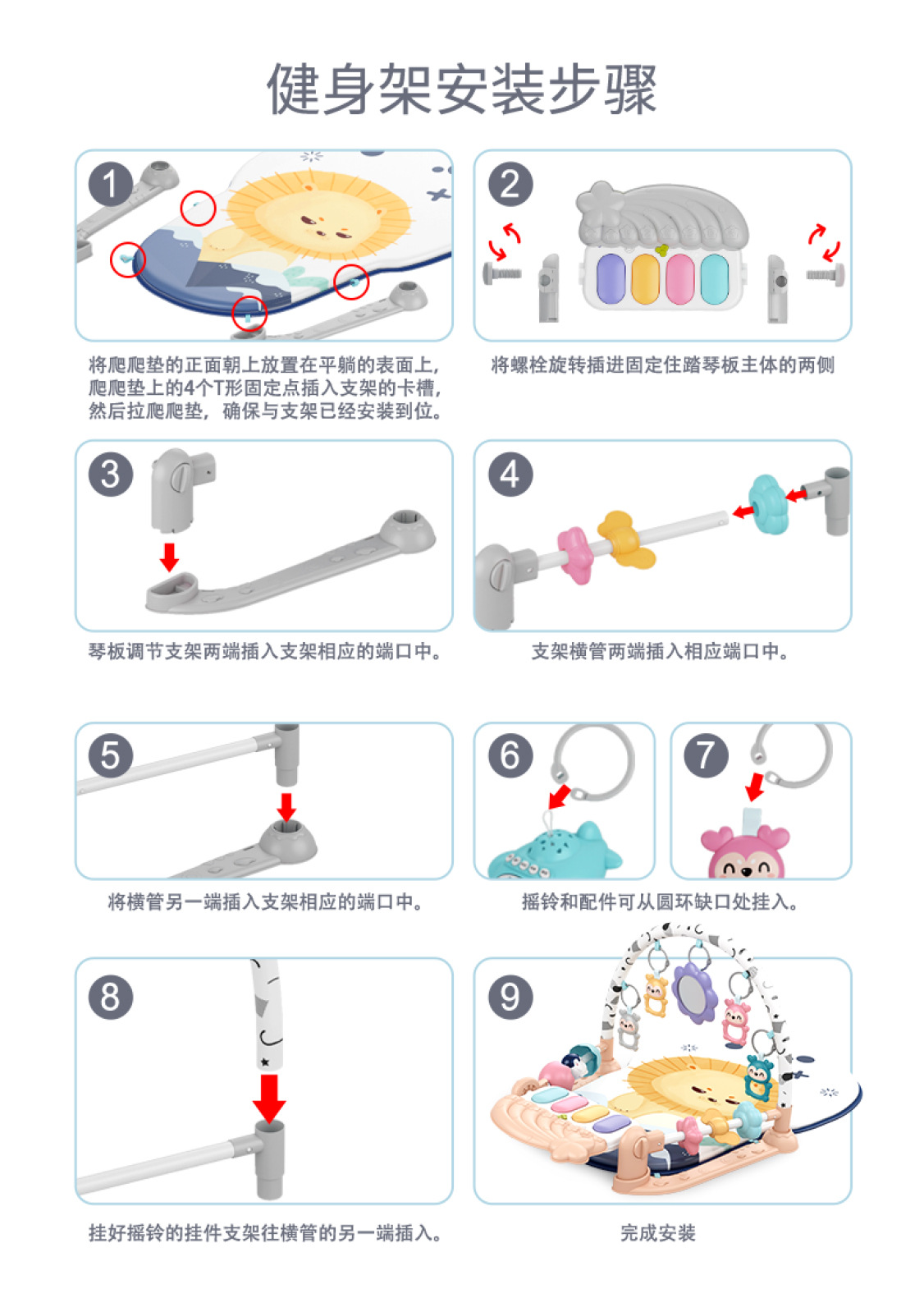 健身架安装步骤

1

将爬爬垫的正面朝上放置在平躺的表面上，爬爬垫上的4个T形固定点插入支架的卡槽，然后拉爬爬垫，确保与支架已经安装到位。

2

将螺栓旋转插进固定住踏琴板主体的两侧

3

琴板调节支架两端插入支架相应的端口中。

4

支架横管两端插入相应端口中。

5

将横管另一端插入支架相应的端口中。

6

7

摇铃和配件可从圆环缺口处挂入。

8

挂好摇铃的挂件支架往横管的另一端插入。

9

完成安装