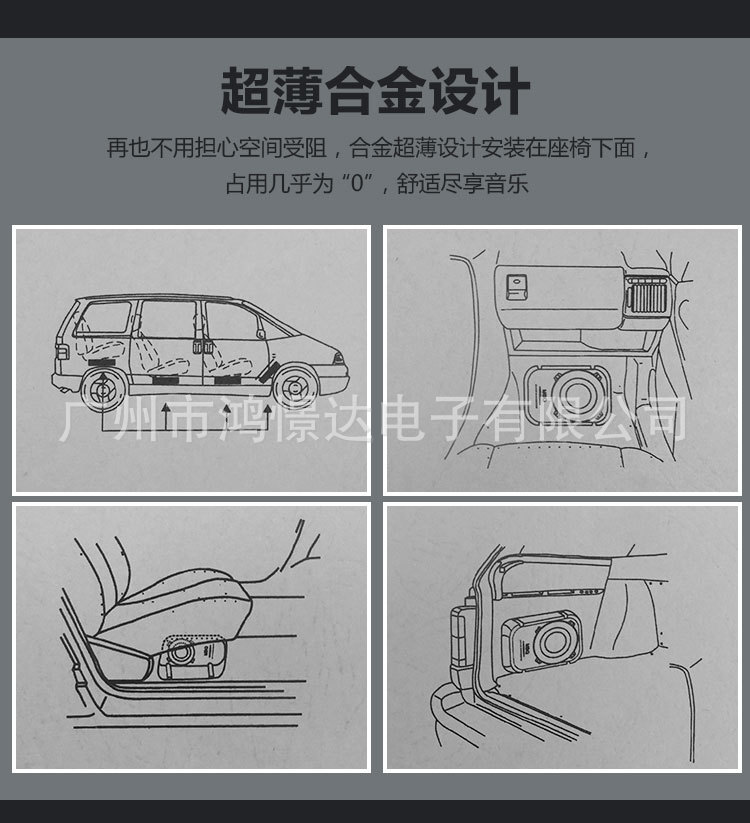 超薄合金设计

再也不用担心空间受阻，合金超薄设计安装在座椅下面，占用几乎为“0”，舒适尽享音乐

广州市鸿憬达电子有限公司