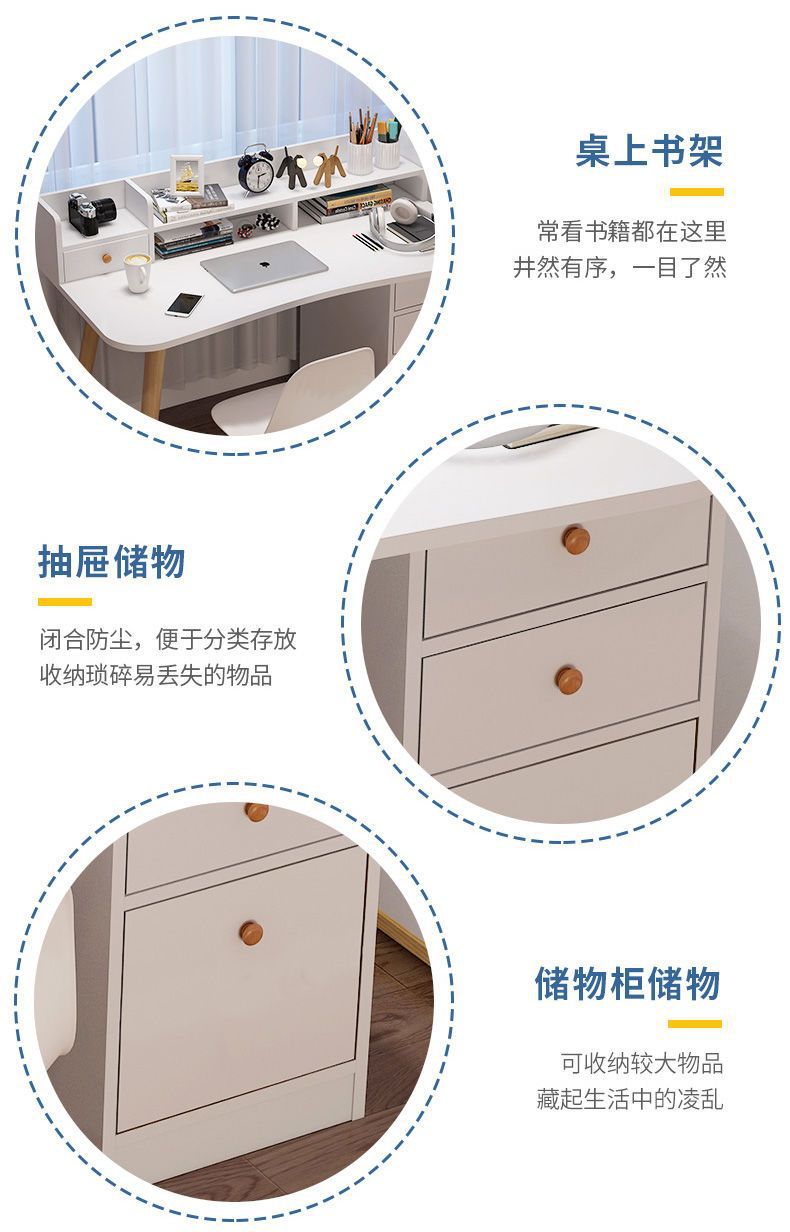 桌上书架

常看书籍都在这里
井然有序，一目了然

抽屉储物

闭合防尘，便于分类存放
收纳琐碎易丢失的物品

储物柜储物

可收纳较大物品
藏起生活中的凌乱