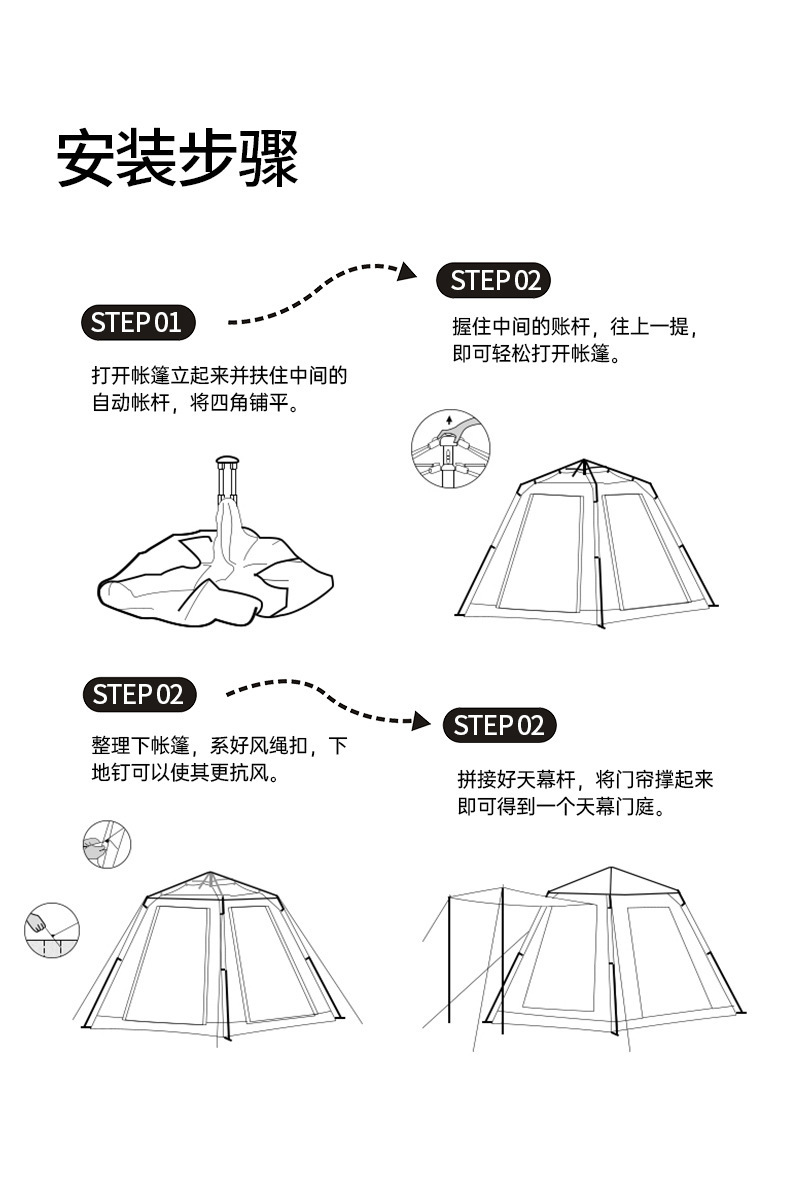 安装步骤

STEP 01

打开帐篷立起来并扶住中间的自动帐杆，将四角铺平。

STEP 02

握住中间的账杆，往上一提，即可轻松打开帐篷。

STEP 02

整理下帐篷，系好风绳扣，下地钉可以使其更抗风。

STEP 02

拼接好天幕杆，将门帘撑起来即可得到一个天幕门庭。