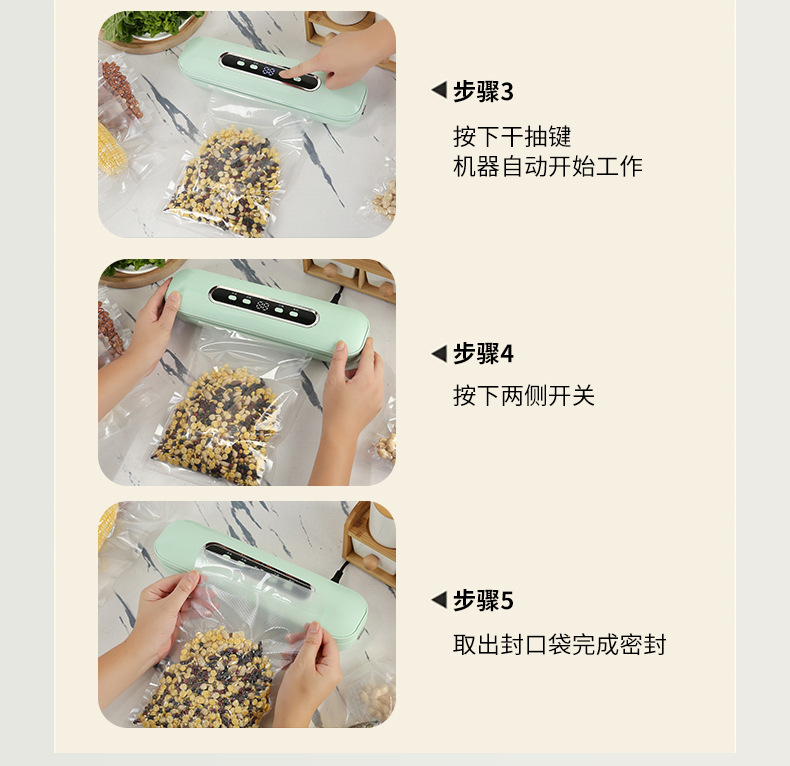 ◀ 步骤3

按下干抽键
机器自动开始工作

◀ 步骤4

按下两侧开关

◀ 步骤5

取出封口袋完成密封