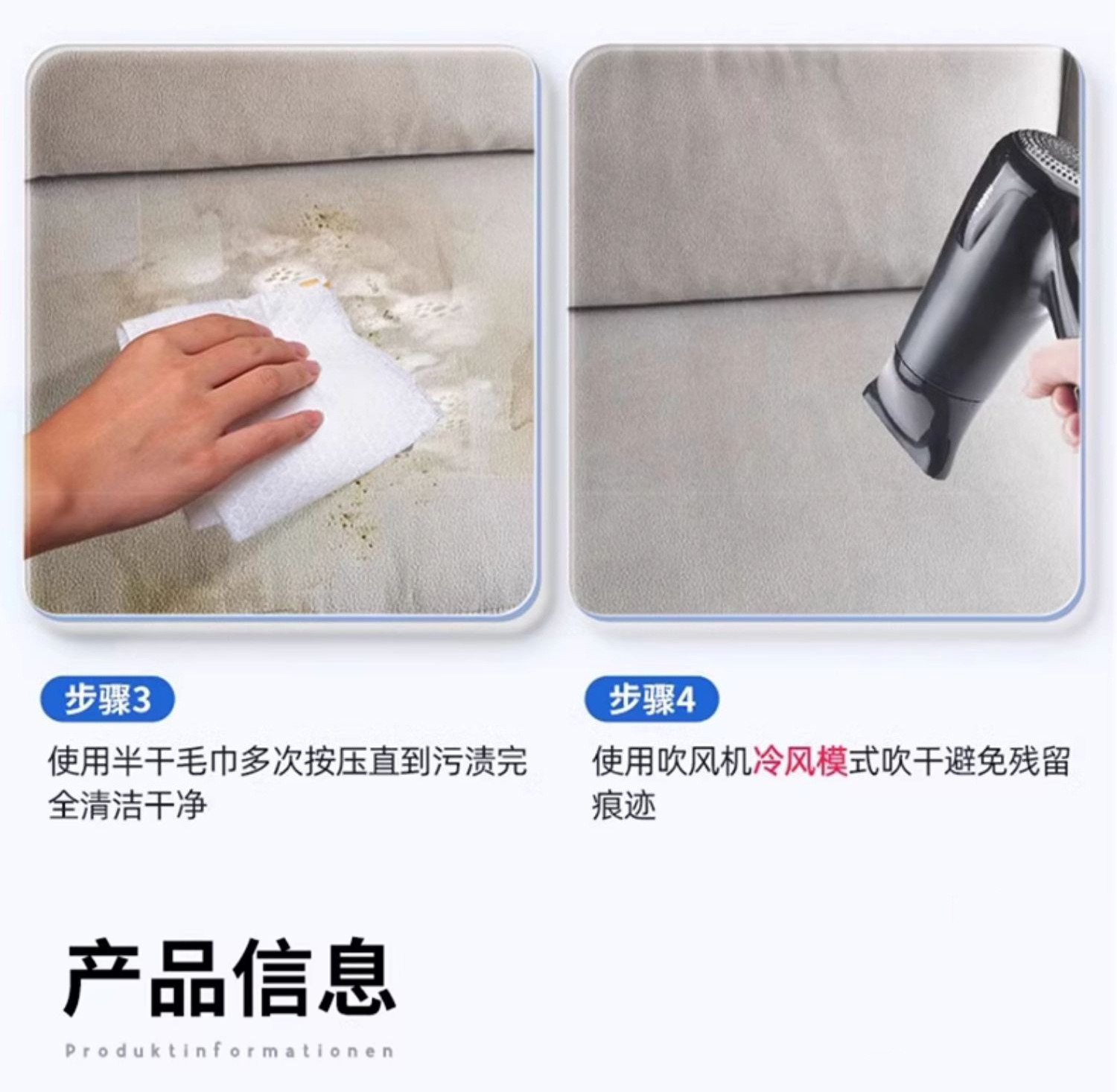 步骤3

使用半干毛巾多次按压直到污渍完全清洁干净

步骤4

使用吹风机冷风模式吹干避免残留痕迹

产品信息

Produktinformationen