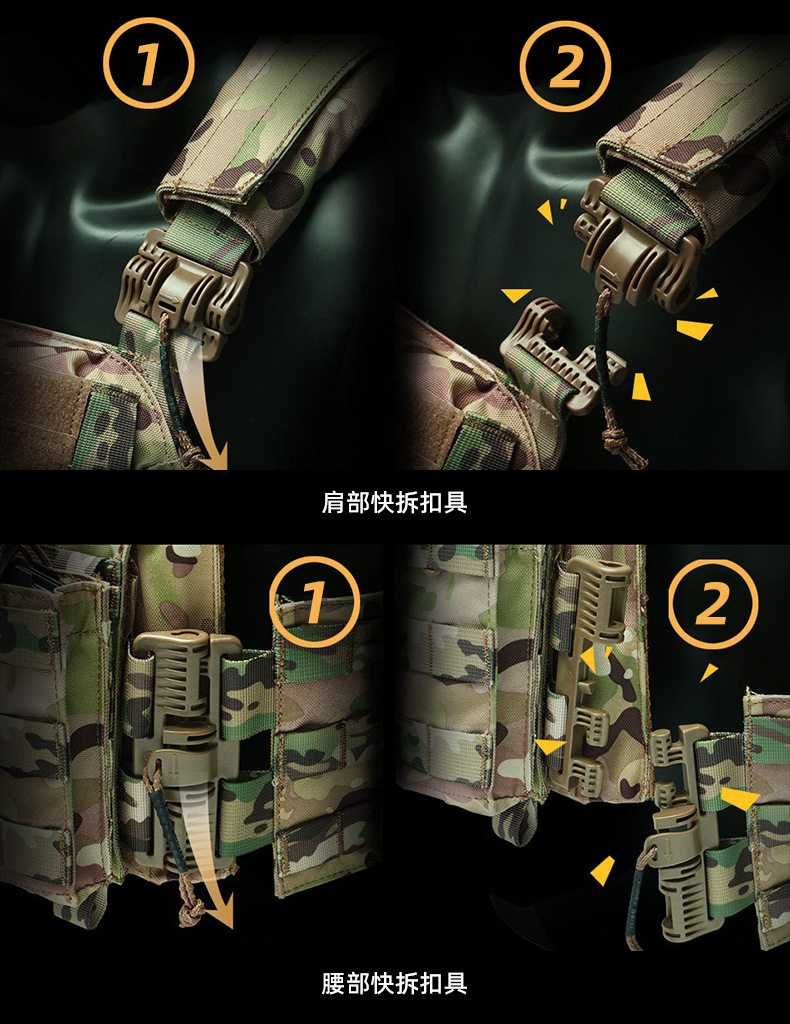 1

2

肩部快拆扣具

1

2

腰部快拆扣具