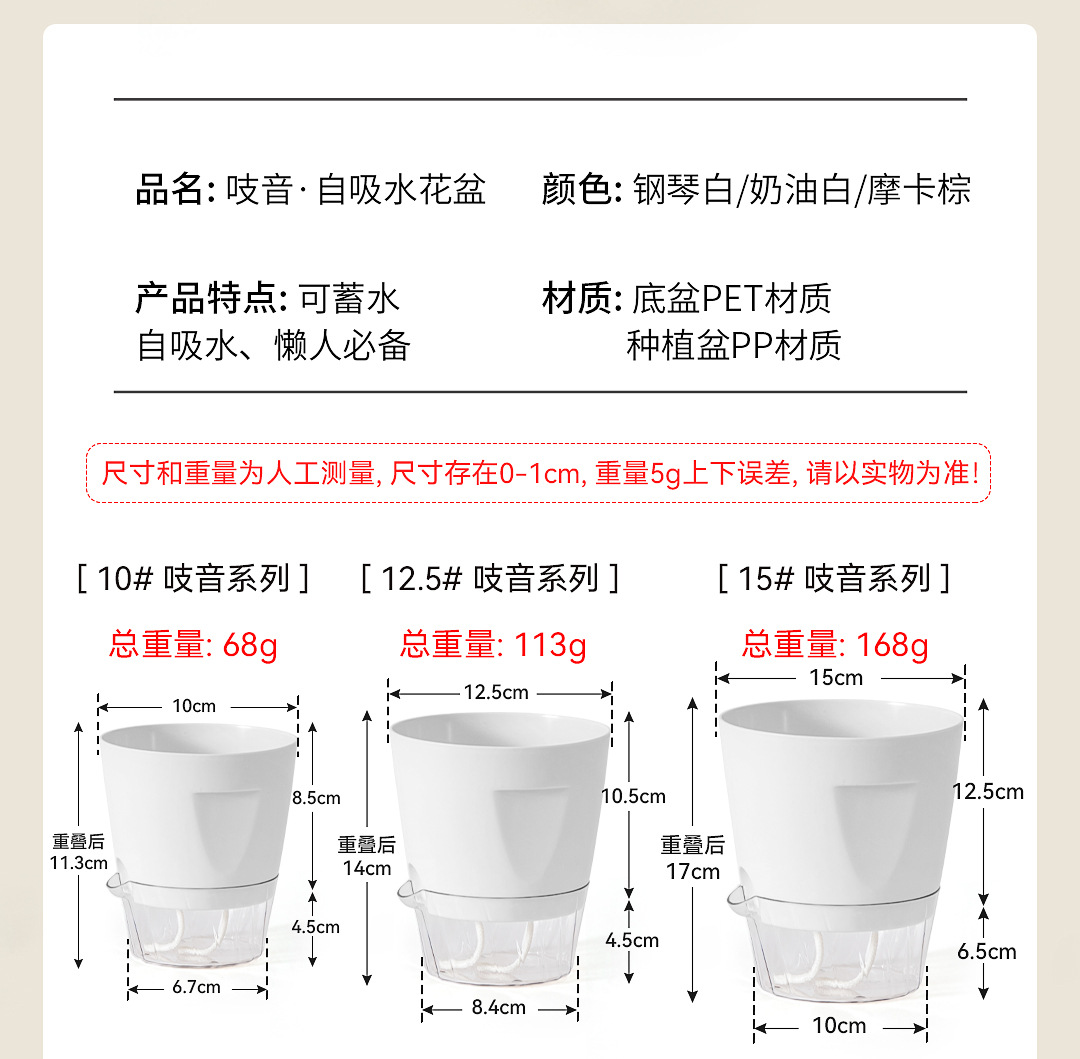 品名: 吱音·自吸水花盆

颜色: 钢琴白/奶油白/摩卡棕

产品特点: 可蓄水
自吸水、懒人必备

材质: 底盆PET材质
种植盆PP材质

尺寸和重量为人工测量, 尺寸存在0-1cm, 重量5g上下误差, 请以实物为准!

[ 10# 吱音系列 ]

总重量: 68g

10cm

8.5cm

重叠后
11.3cm

4.5cm

6.7cm

[ 12.5# 吱音系列 ]

总重量: 113g

12.5cm

10.5cm

重叠后
14cm

4.5cm

8.4cm

[ 15# 吱音系列 ]

总重量: 168g

15cm

12.5cm

重叠后
17cm

6.5cm

10cm