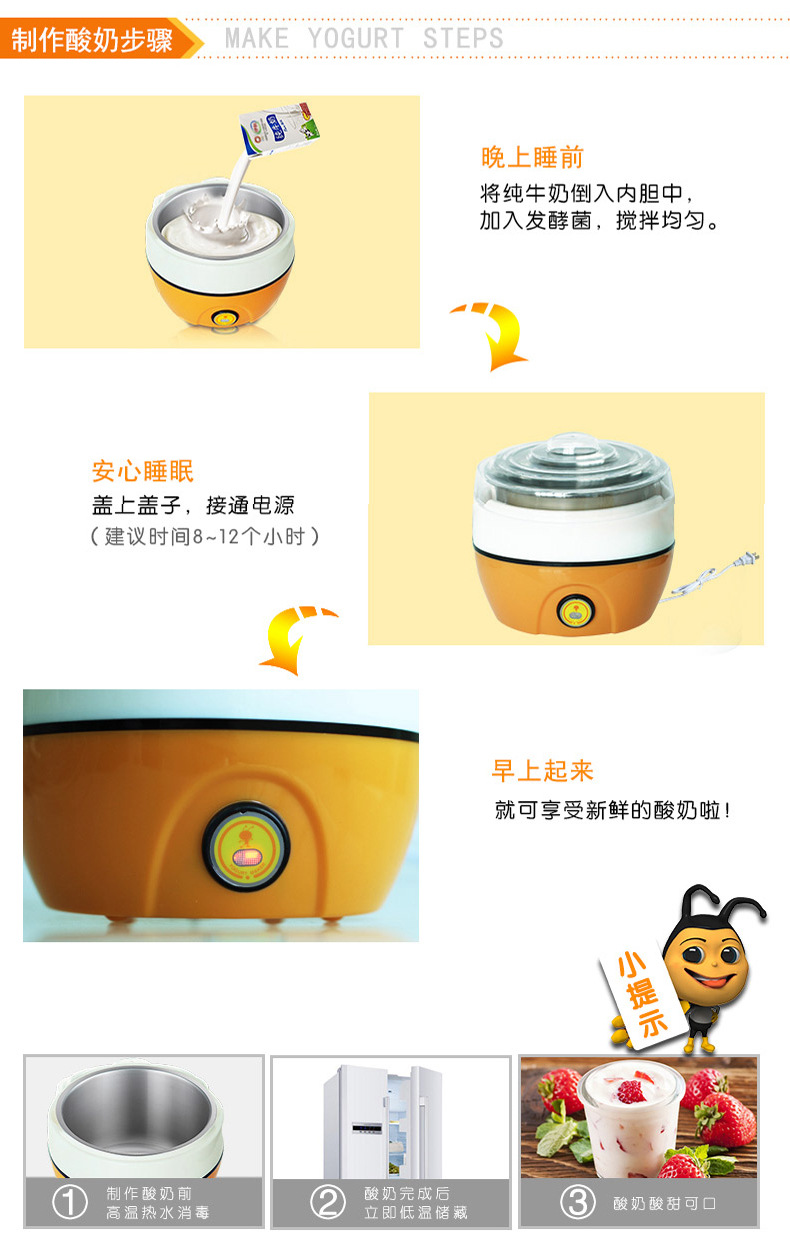 制作酸奶步骤 MAKE YOGURT STEPS

晚上睡前
将纯牛奶倒入内胆中，加入发酵菌，搅拌均匀。

安心睡眠
盖上盖子，接通电源
（建议时间8~12个小时）

早上起来
就可享受新鲜的酸奶啦！

小提示

① 制作酸奶前 高温热水消毒

② 酸奶完成后 立即低温储藏

③ 酸奶酸甜可口