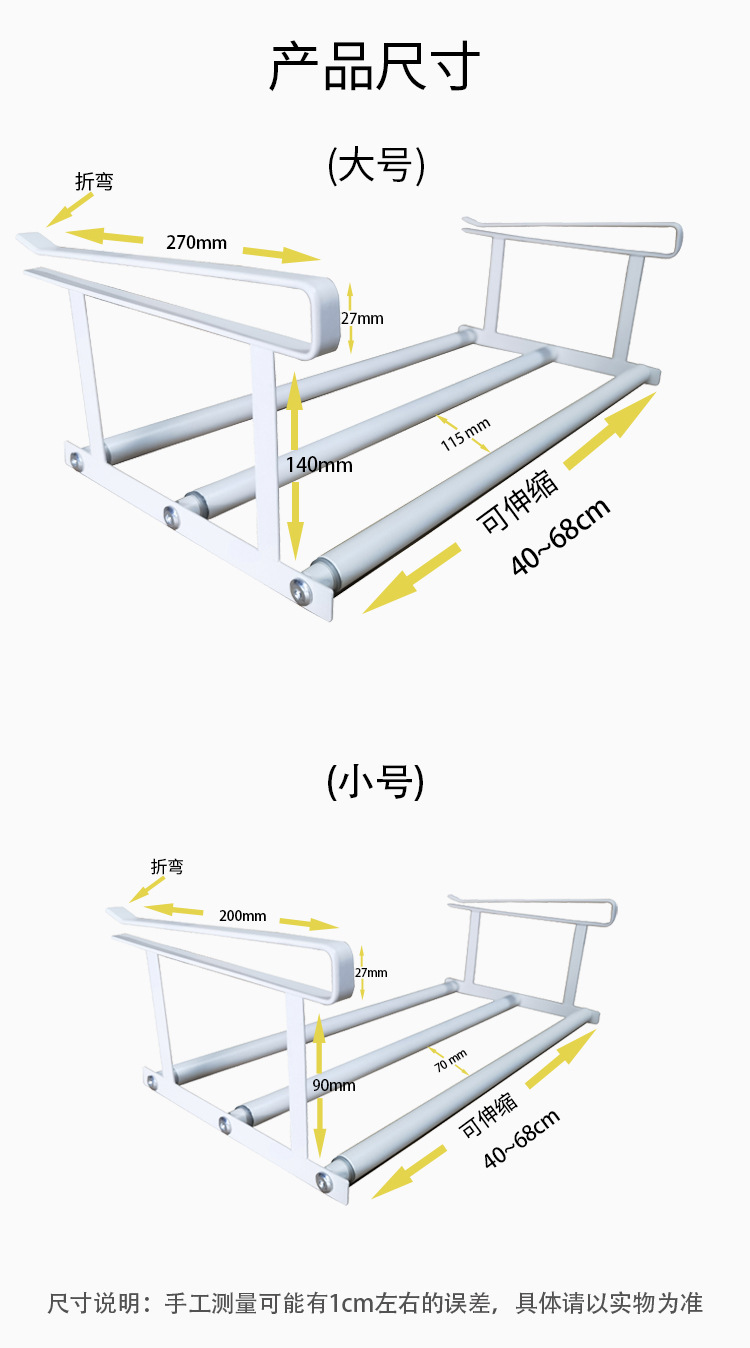 产品尺寸

(大号)

折弯

270mm

27mm

140mm

115 mm

可伸缩
40~68cm

(小号)

折弯

200mm

27mm

90mm

70 mm

可伸缩
40~68cm

尺寸说明：手工测量可能有1cm左右的误差，具体请以实物为准