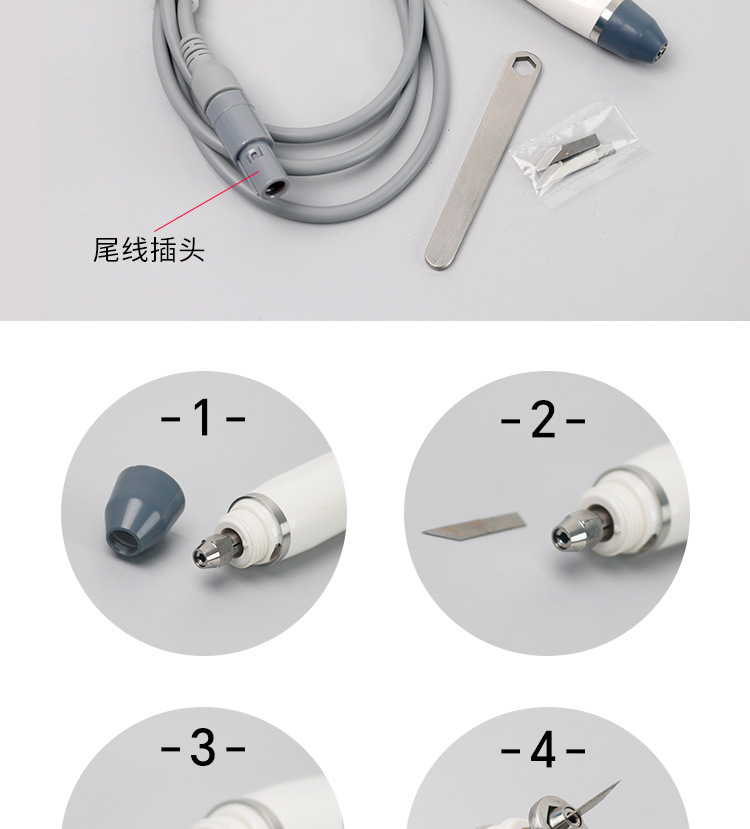 尾线插头

-1-

-2-

-3-

-4-