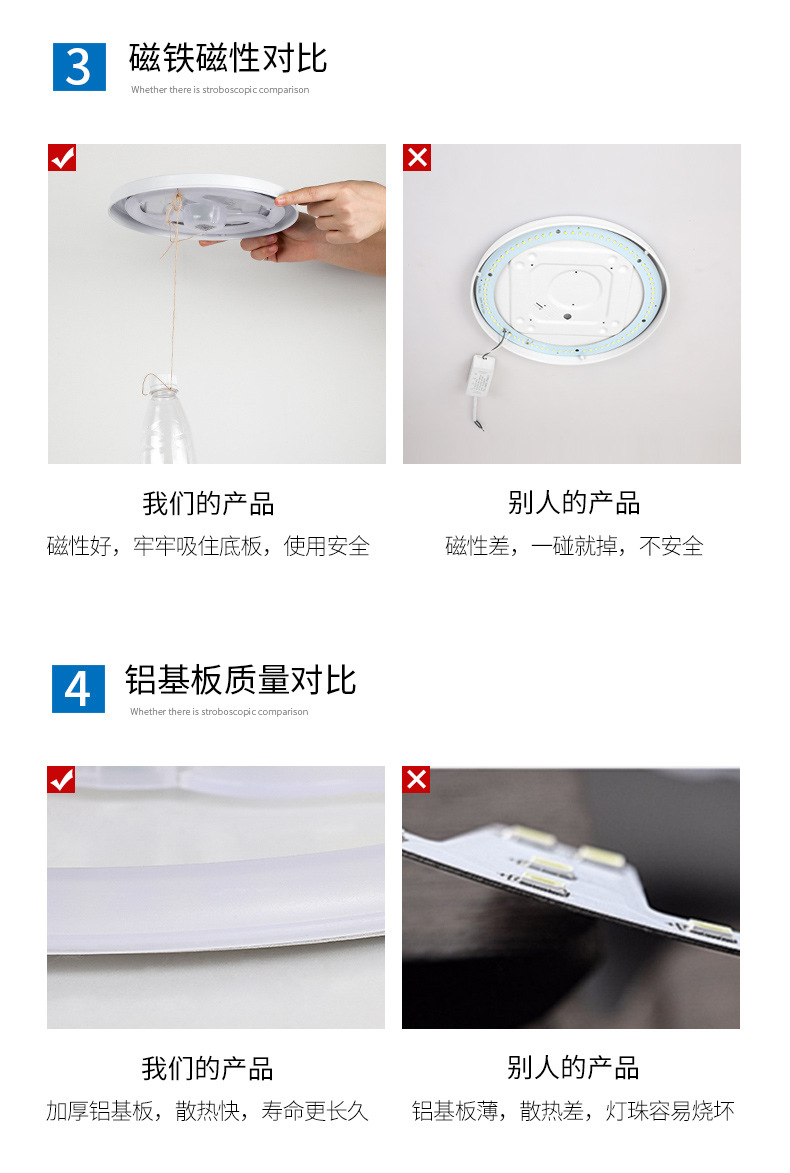 3 磁铁磁性对比
Whether there is stroboscopic comparison

我们的产品
磁性好，牢牢吸住底板，使用安全

别人的产品
磁性差，一碰就掉，不安全

4 铝基板质量对比
Whether there is stroboscopic comparison

我们的产品
加厚铝基板，散热快，寿命更长久

别人的产品
铝基板薄，散热差，灯珠容易烧坏