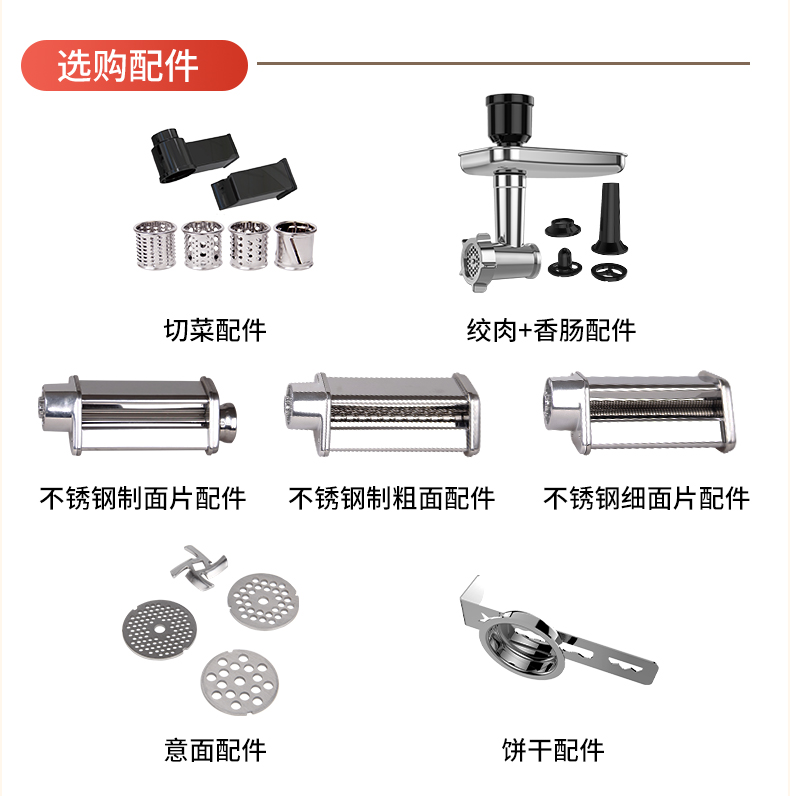 选购配件

切菜配件

绞肉+香肠配件

不锈钢制面片配件

不锈钢制粗面配件

不锈钢细面片配件

意面配件

饼干配件