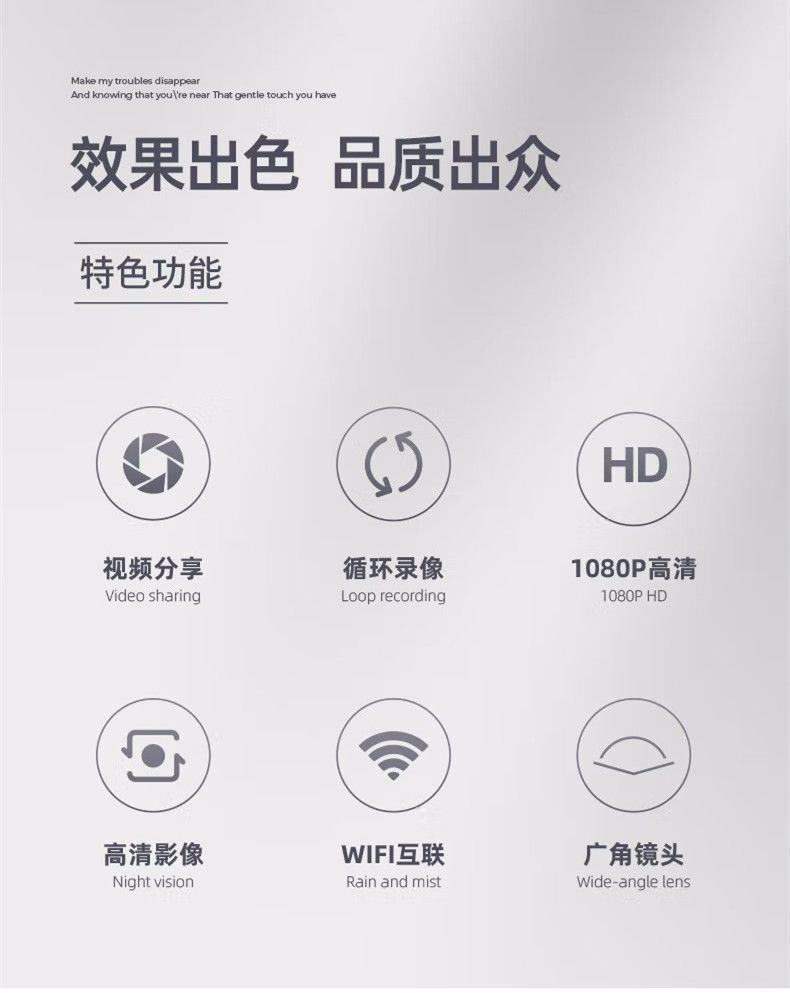 Make my troubles disappear
And knowing that you\'re near That gentle touch you have

效果出色 品质出众

特色功能

HD

视频分享
Video sharing

循环录像
Loop recording

1080P高清
1080P HD

高清影像
Night vision

WIFI互联
Rain and mist

广角镜头
Wide-angle lens