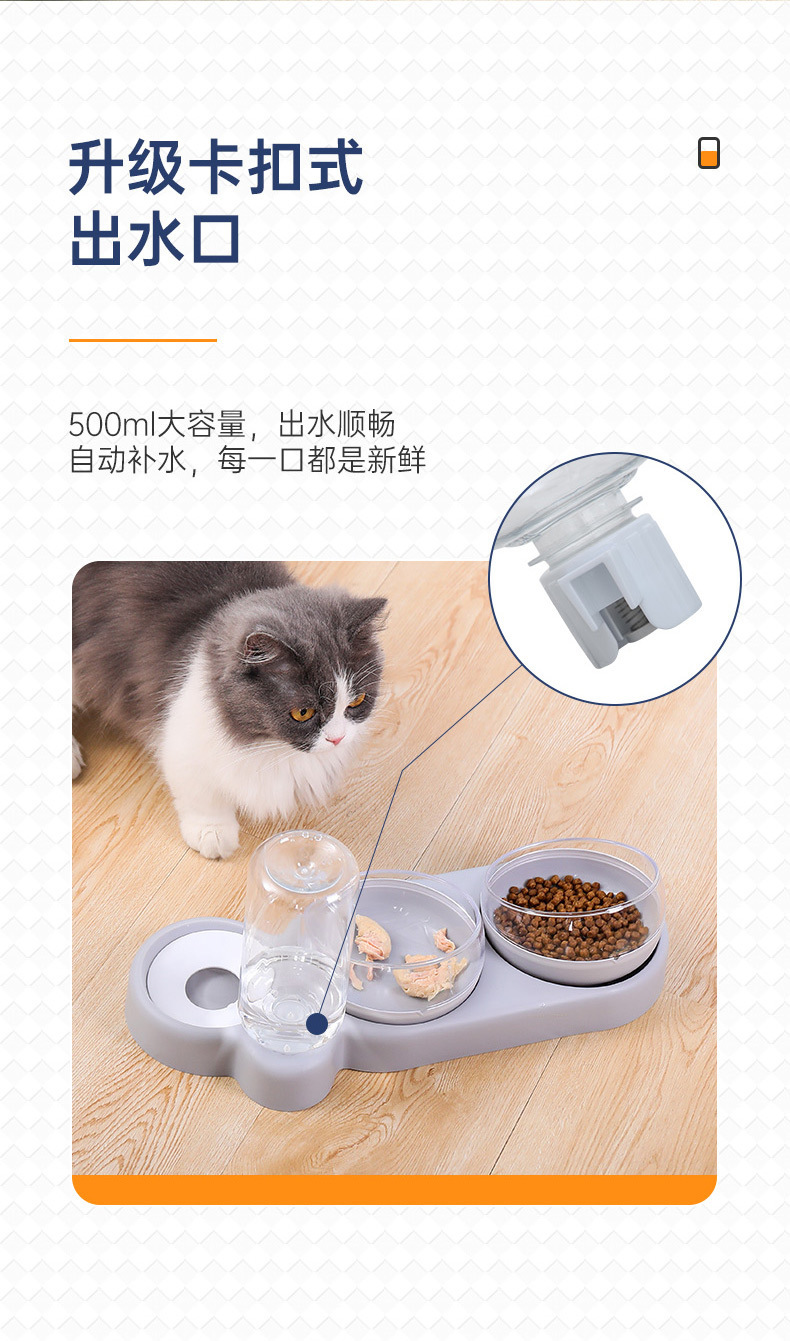 升级卡扣式
出水口

500ml大容量，出水顺畅
自动补水，每一口都是新鲜