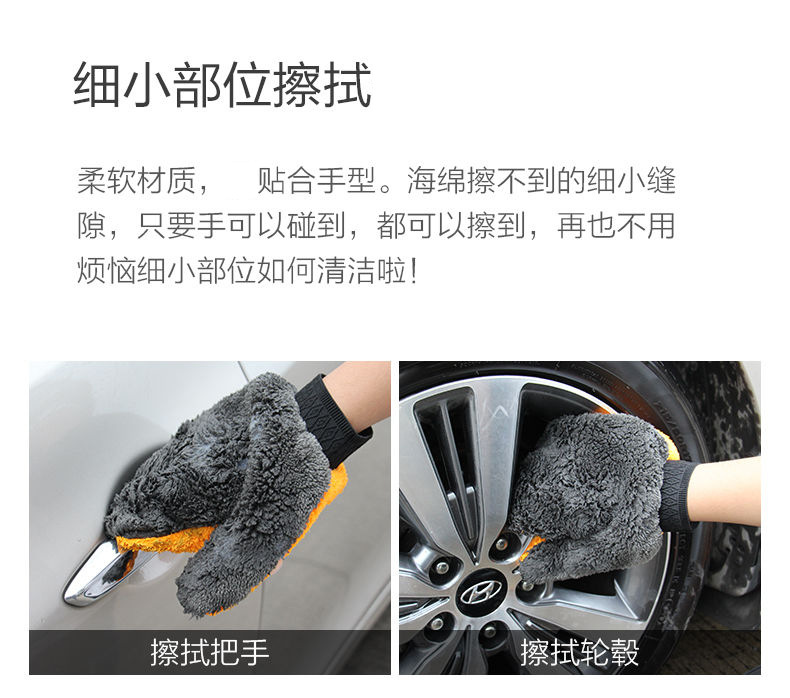 细小部位擦拭

柔软材质，　贴合手型。海绵擦不到的细小缝隙，只要手可以碰到，都可以擦到，再也不用烦恼细小部位如何清洁啦!

擦拭把手

擦拭轮毂