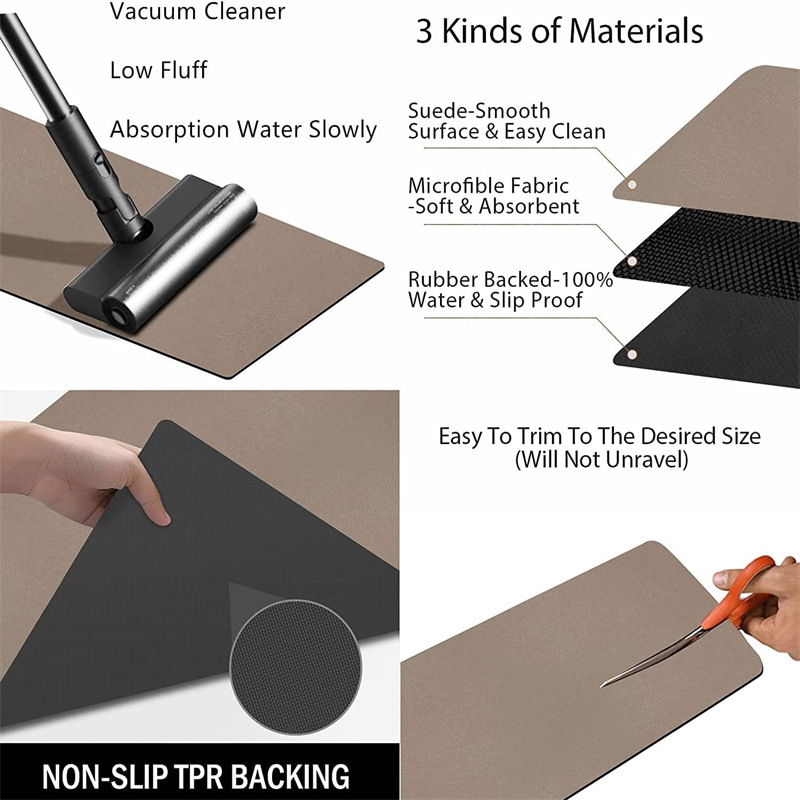 Vacuum Cleaner

Low Fluff

Absorption Water Slowly

3 Kinds of Materials

Suede-Smooth Surface & Easy Clean

Microfible Fabric -Soft & Absorbent

Rubber Backed-100% Water & Slip Proof

Easy To Trim To The Desired Size (Will Not Unravel)

NON-SLIP TPR BACKING