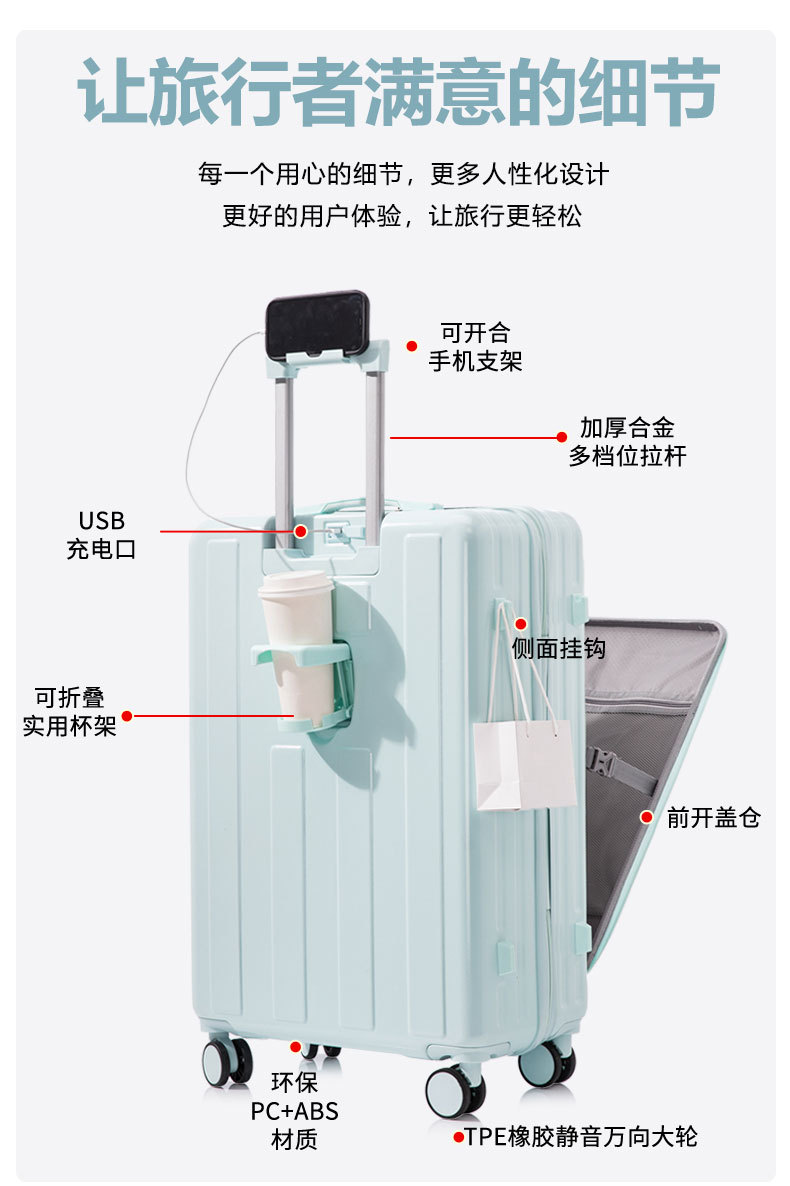 让旅行者满意的细节

每一个用心的细节，更多人性化设计
更好的用户体验，让旅行更轻松

可开合
手机支架

加厚合金
多档位拉杆

USB
充电口

侧面挂钩

可折叠
实用杯架

前开盖仓

环保
PC+ABS
材质

TPE橡胶静音万向大轮