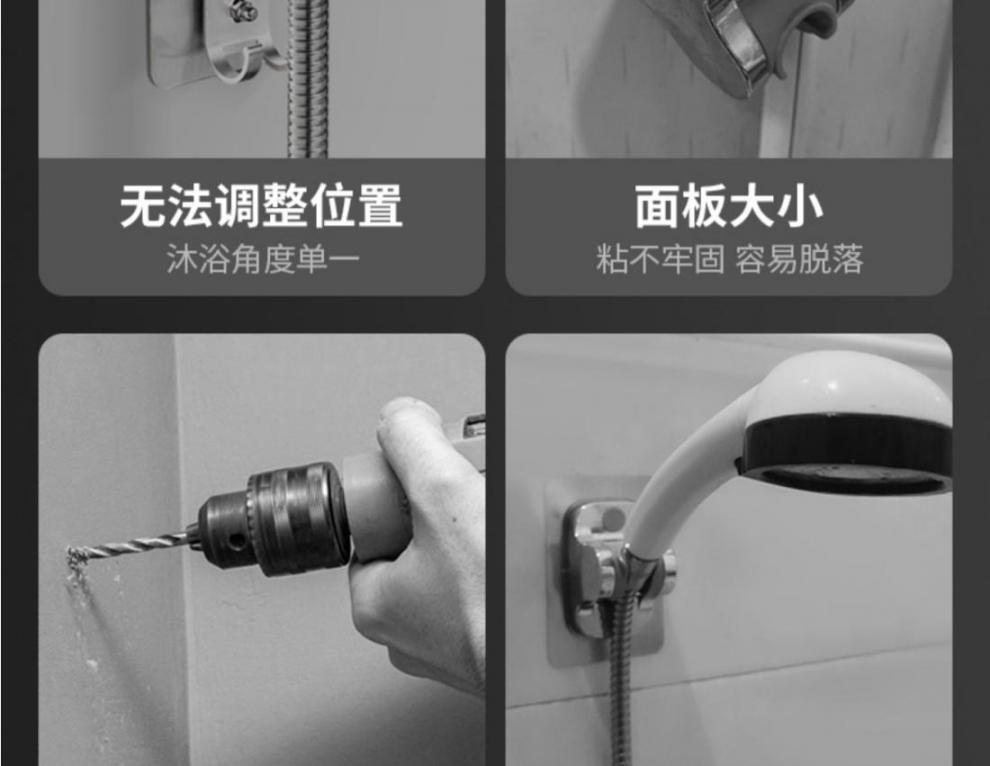 无法调整位置
沐浴角度单一

面板大小
粘不牢固 容易脱落