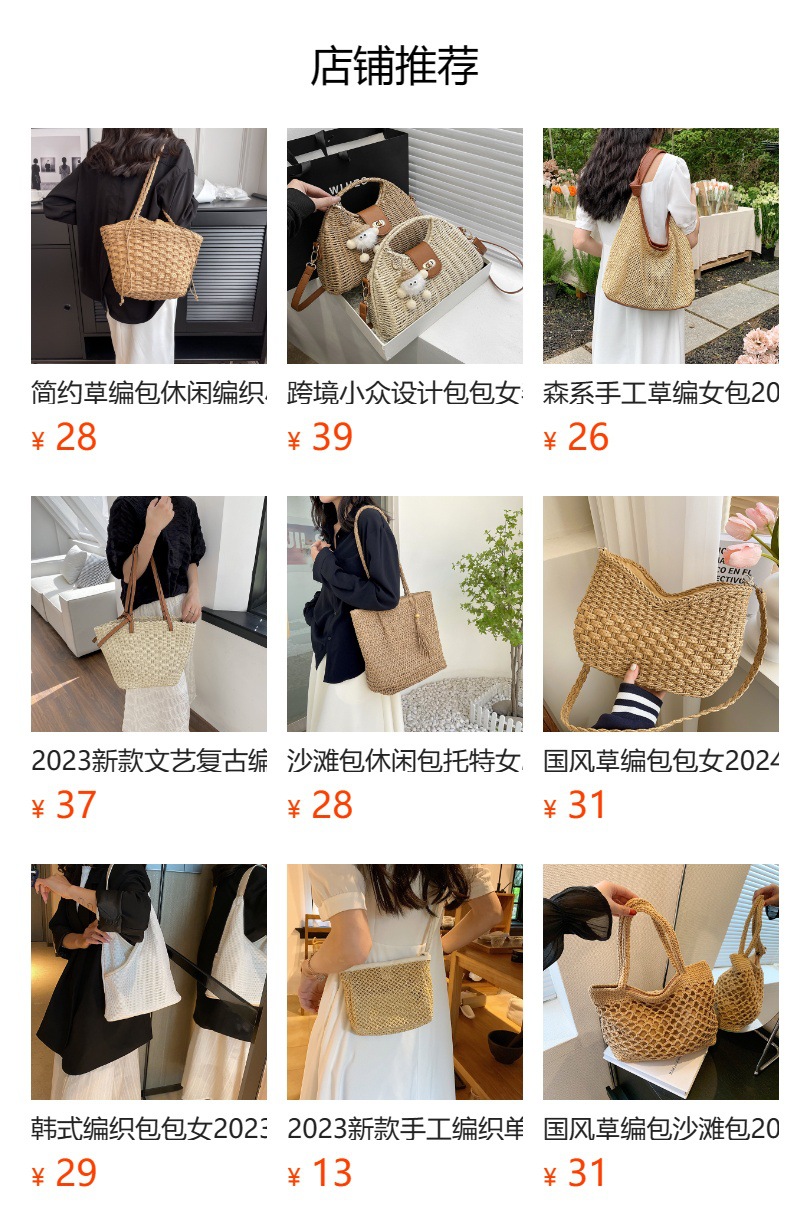 店铺推荐

简约草编包休闲编织

¥ 28

跨境小众设计包包女

¥ 39

森系手工草编女包20

¥ 26

2023新款文艺复古编

¥ 37

沙滩包休闲包托特女

¥ 28

国风草编包包女2024

¥ 31

韩式编织包包女2023

¥ 29

2023新款手工编织单

¥ 13

国风草编包沙滩包20

¥ 31