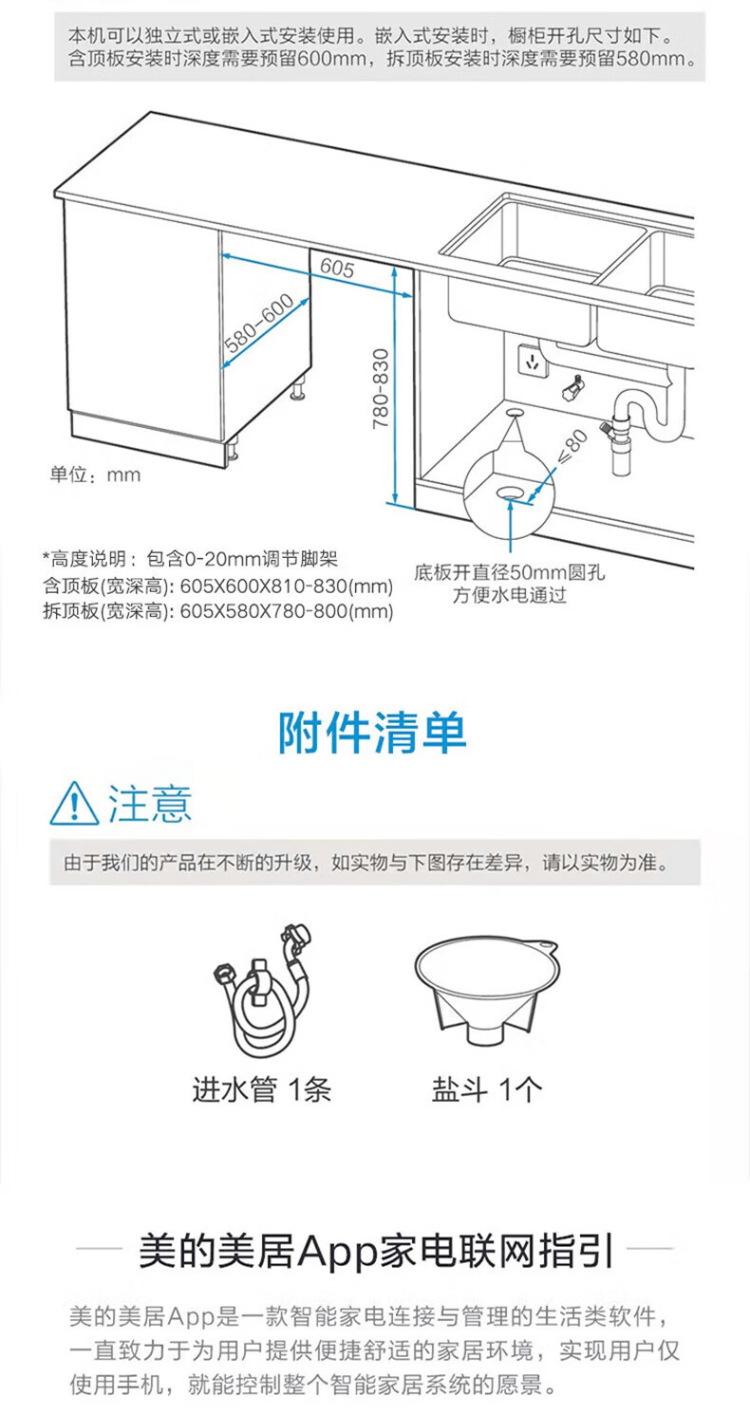 本机可以独立式或嵌入式安装使用。嵌入式安装时，橱柜开孔尺寸如下。含顶板安装时深度需要预留600mm，拆顶板安装时深度需要预留580mm。

605

580-600

780-830

≤80

单位：mm

*高度说明：包含0-20mm调节脚架
含顶板(宽深高): 605X600X810-830(mm)
拆顶板(宽深高): 605X580X780-800(mm)

底板开直径50mm圆孔
方便水电通过

附件清单

注意

由于我们的产品在不断的升级，如实物与下图存在差异，请以实物为准。

进水管 1条

盐斗 1个

美的美居App家电联网指引

美的美居App是一款智能家电连接与管理的生活类软件，一直致力于为用户提供便捷舒适的家居环境，实现用户仅使用手机，就能控制整个智能家居系统的愿景。