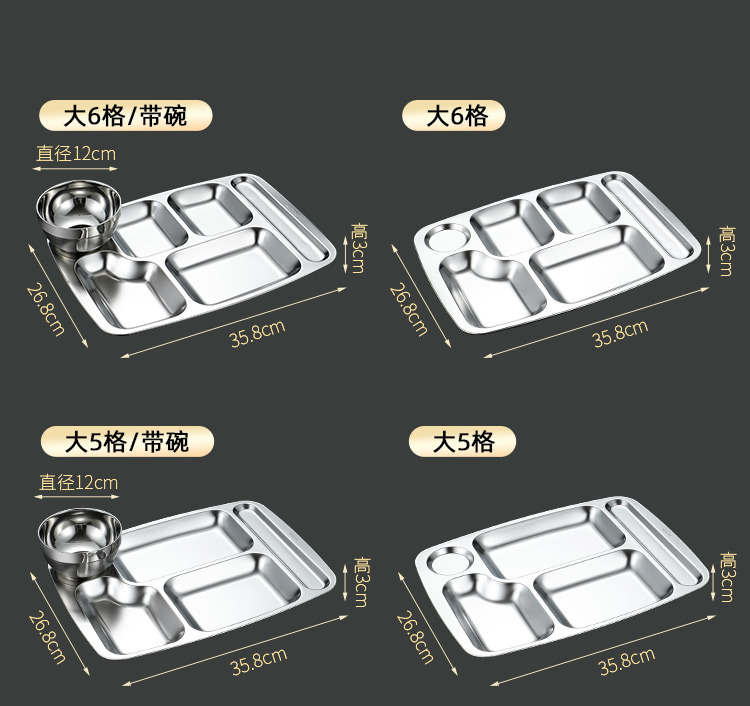 大6格/带碗

直径12cm

高3cm

26.8cm

35.8cm

大6格

高3cm

26.8cm

35.8cm

大5格/带碗

直径12cm

高3cm

26.8cm

35.8cm

大5格

高3cm

26.8cm

35.8cm