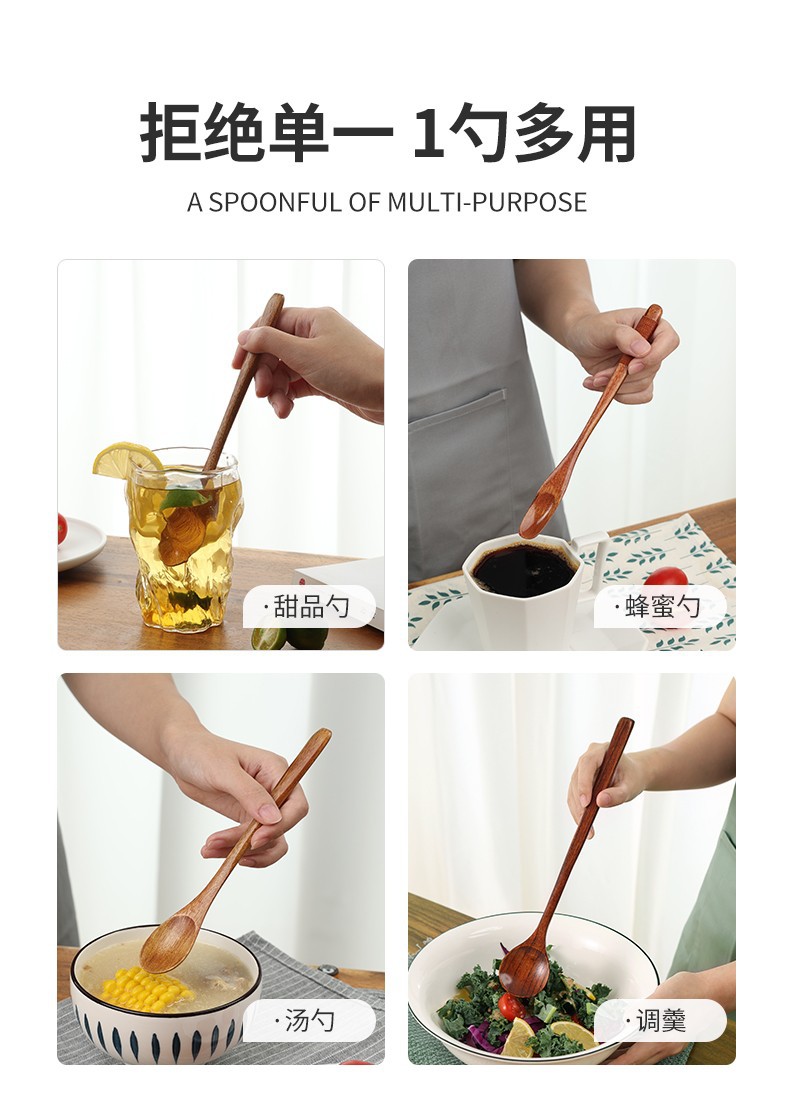 拒绝单一 1勺多用

A SPOONFUL OF MULTI-PURPOSE

·甜品勺

·蜂蜜勺

·汤勺

·调羹