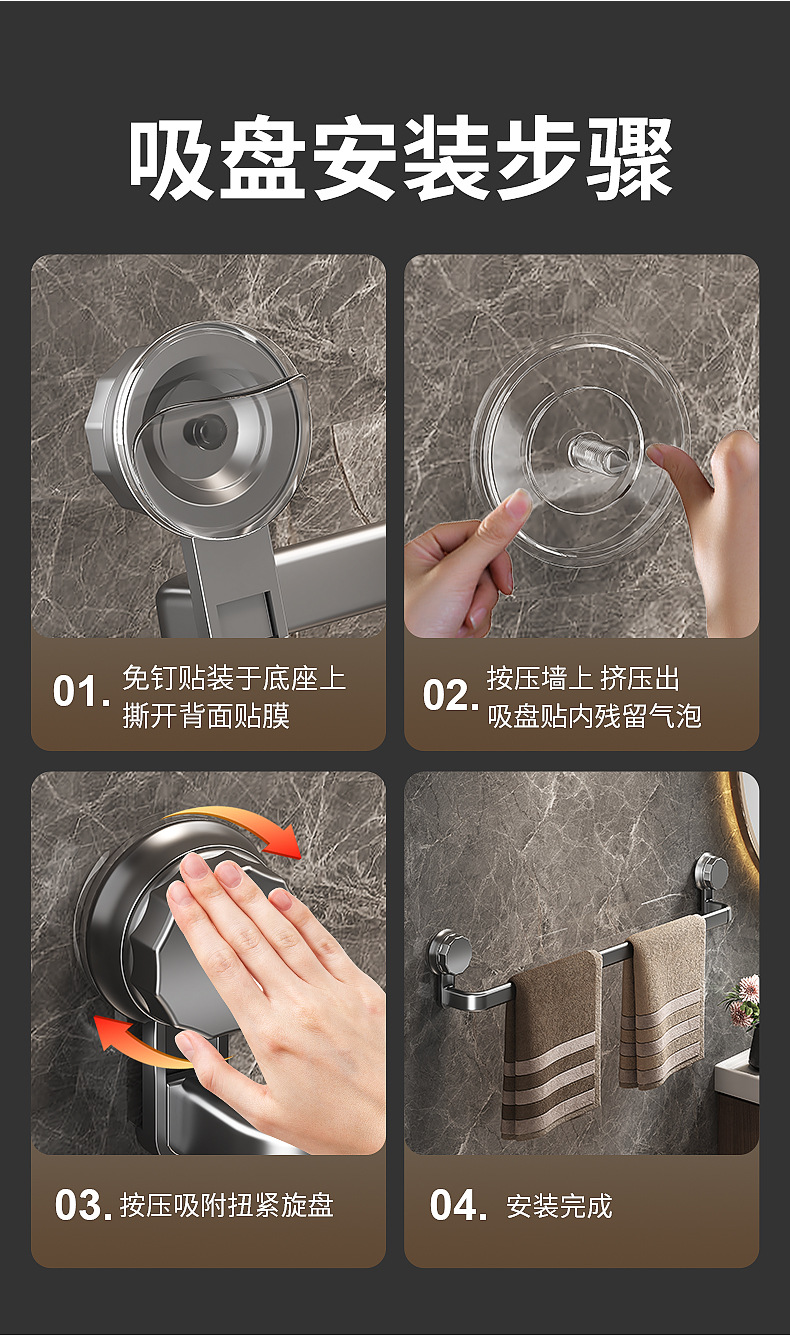 吸盘安装步骤

01. 免钉贴装于底座上
撕开背面贴膜

02. 按压墙上 挤压出
吸盘贴内残留气泡

03. 按压吸附扭紧旋盘

04. 安装完成