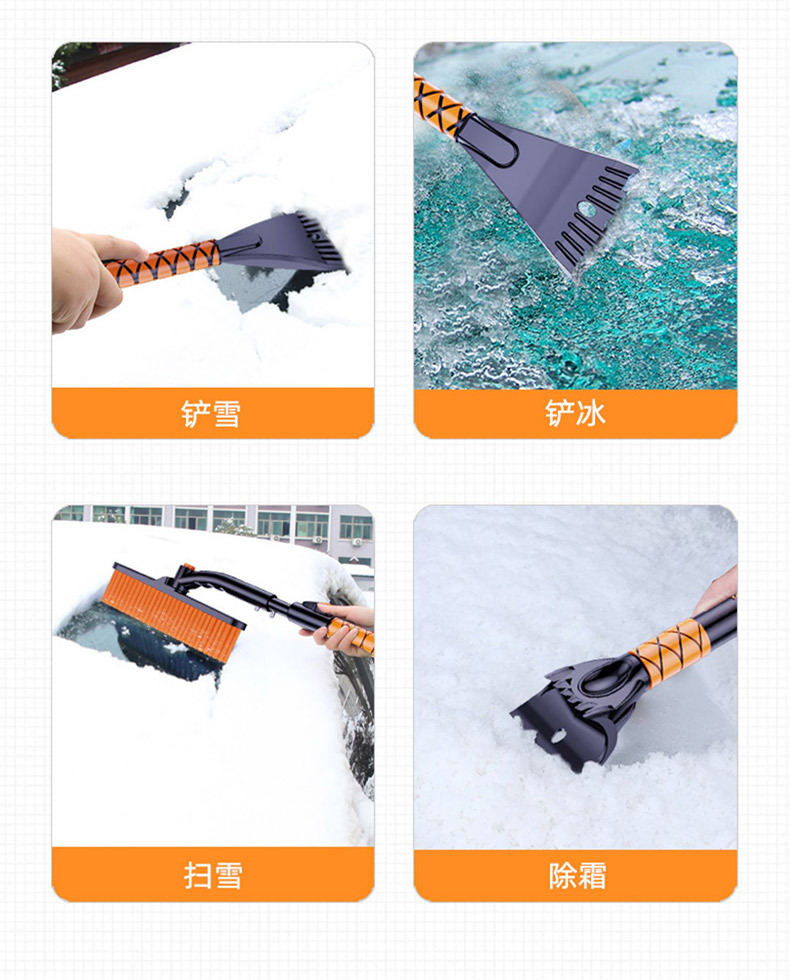 铲雪

铲冰

扫雪

除霜