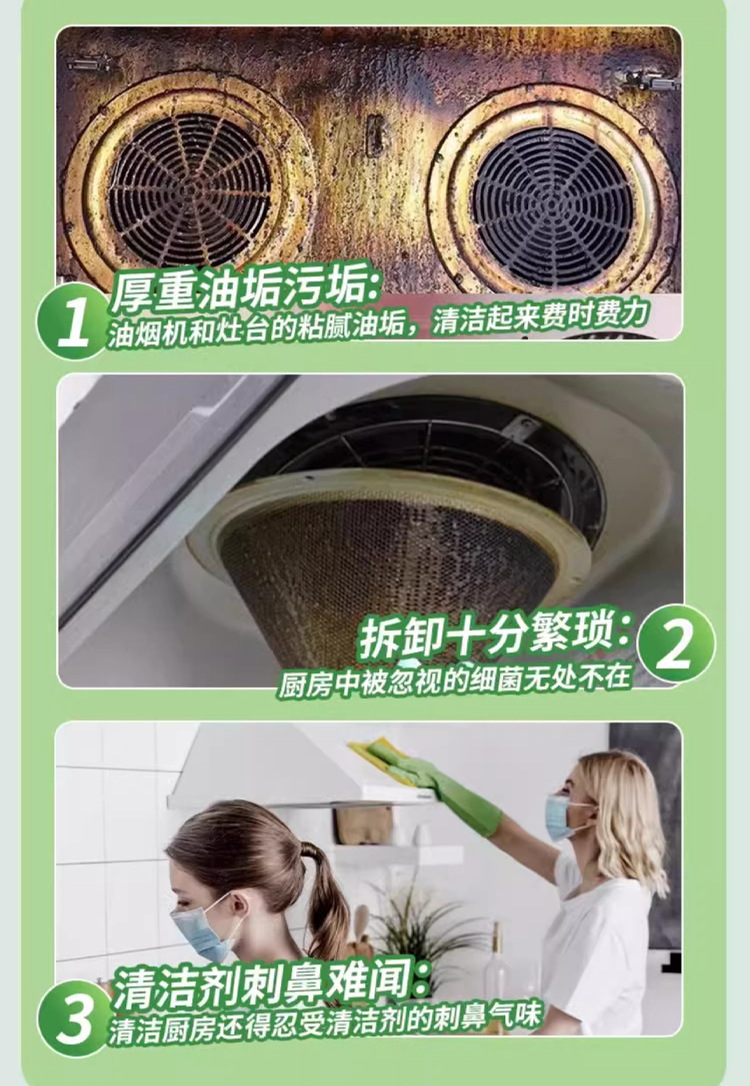 1
厚重油垢污垢:
油烟机和灶台的粘腻油垢，清洁起来费时费力

拆卸十分繁琐:
2
厨房中被忽视的细菌无处不在

3
清洁剂刺鼻难闻:
清洁厨房还得忍受清洁剂的刺鼻气味