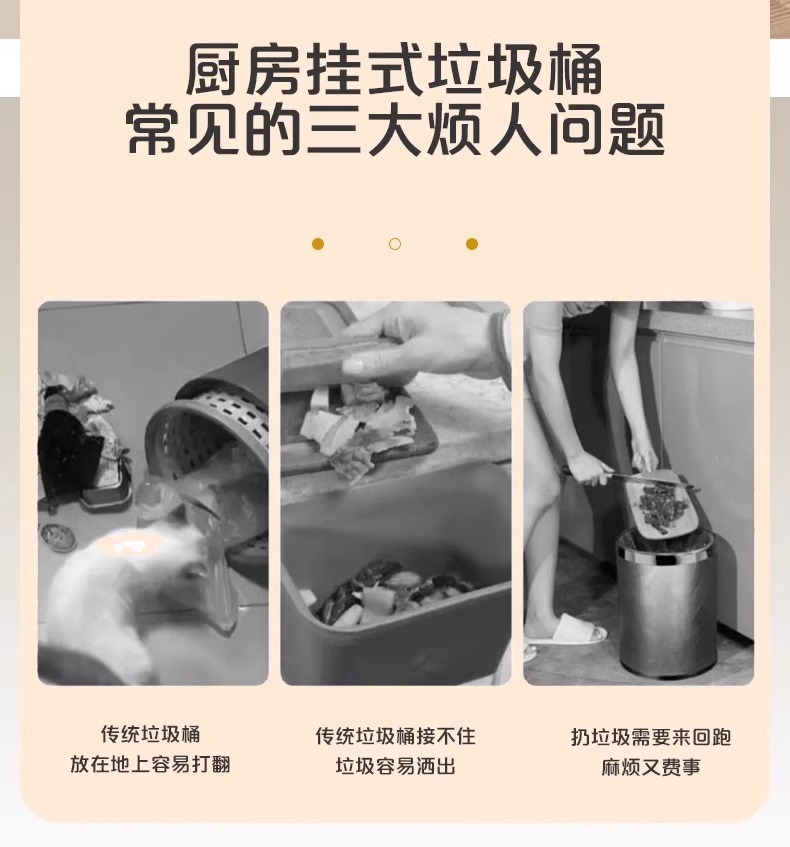 厨房挂式垃圾桶
常见的三大烦人问题

传统垃圾桶
放在地上容易打翻

传统垃圾桶接不住
垃圾容易洒出

扔垃圾需要来回跑
麻烦又费事