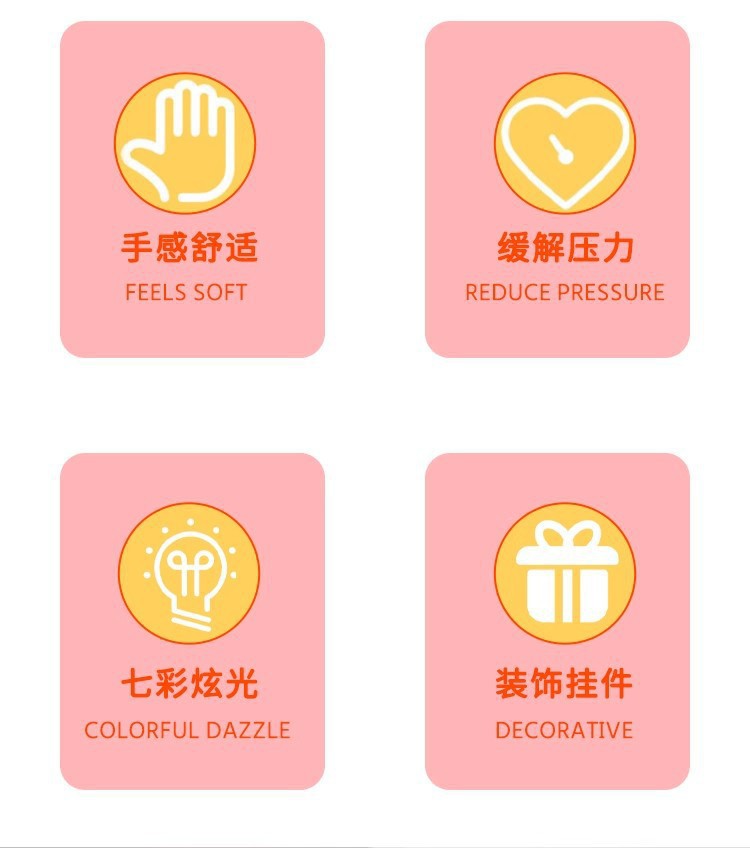 手感舒适
FEELS SOFT

缓解压力
REDUCE PRESSURE

七彩炫光
COLORFUL DAZZLE

装饰挂件
DECORATIVE