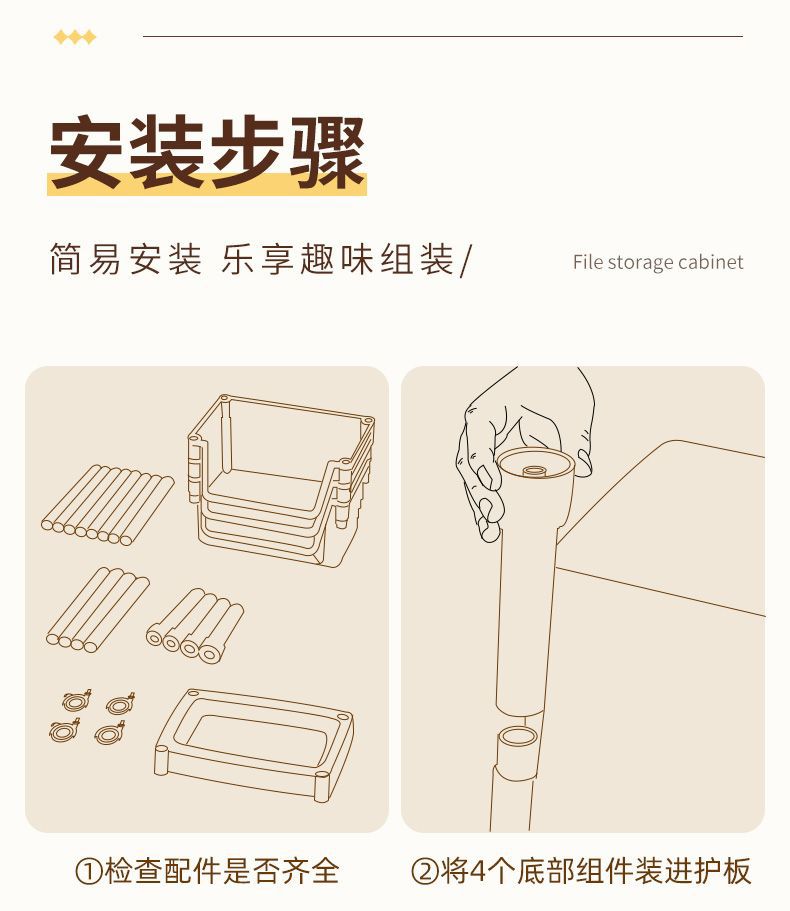 安装步骤

简易安装 乐享趣味组装/

File storage cabinet

①检查配件是否齐全

②将4个底部组件装进护板