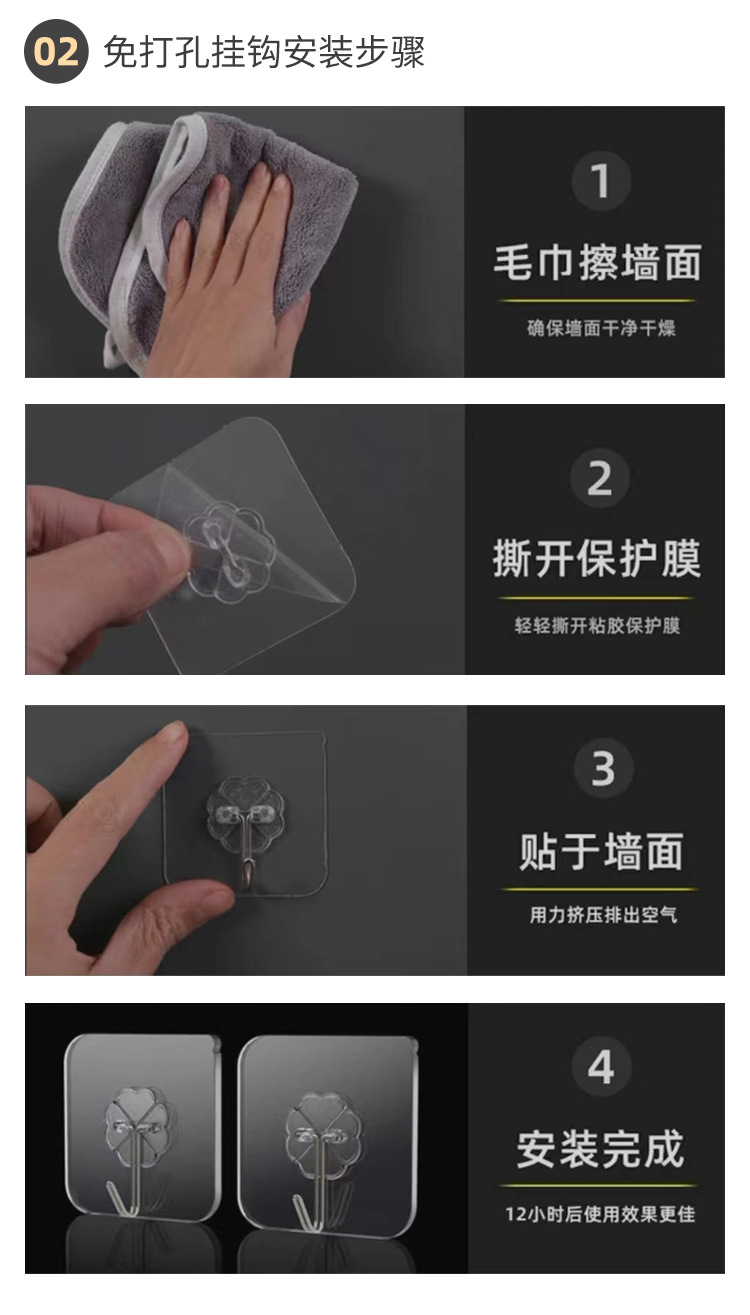 02 免打孔挂钩安装步骤

1
毛巾擦墙面
确保墙面干净干燥

2
撕开保护膜
轻轻撕开粘胶保护膜

3
贴于墙面
用力挤压排出空气

4
安装完成
12小时后使用效果更佳