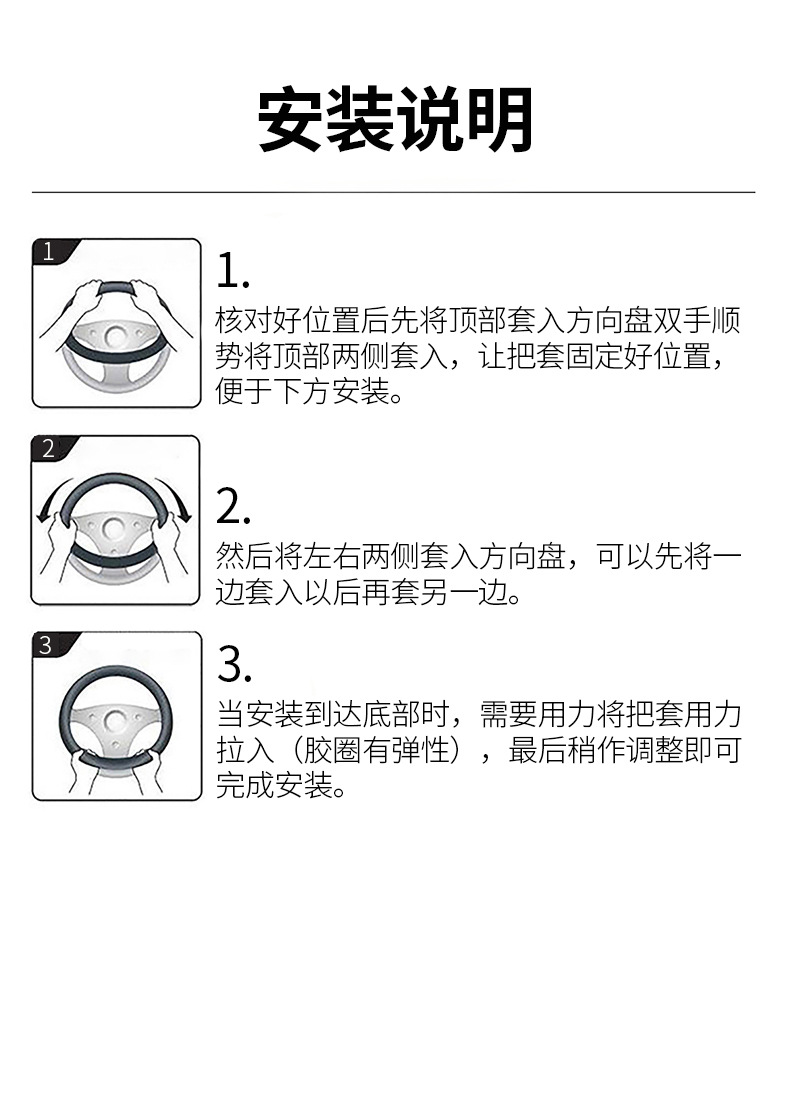 安装说明

1

1.
核对好位置后先将顶部套入方向盘双手顺势将顶部两侧套入，让把套固定好位置，便于下方安装。

2

2.
然后将左右两侧套入方向盘，可以先将一边套入以后再套另一边。

3

3.
当安装到达底部时，需要用力将把套用力拉入（胶圈有弹性），最后稍作调整即可完成安装。