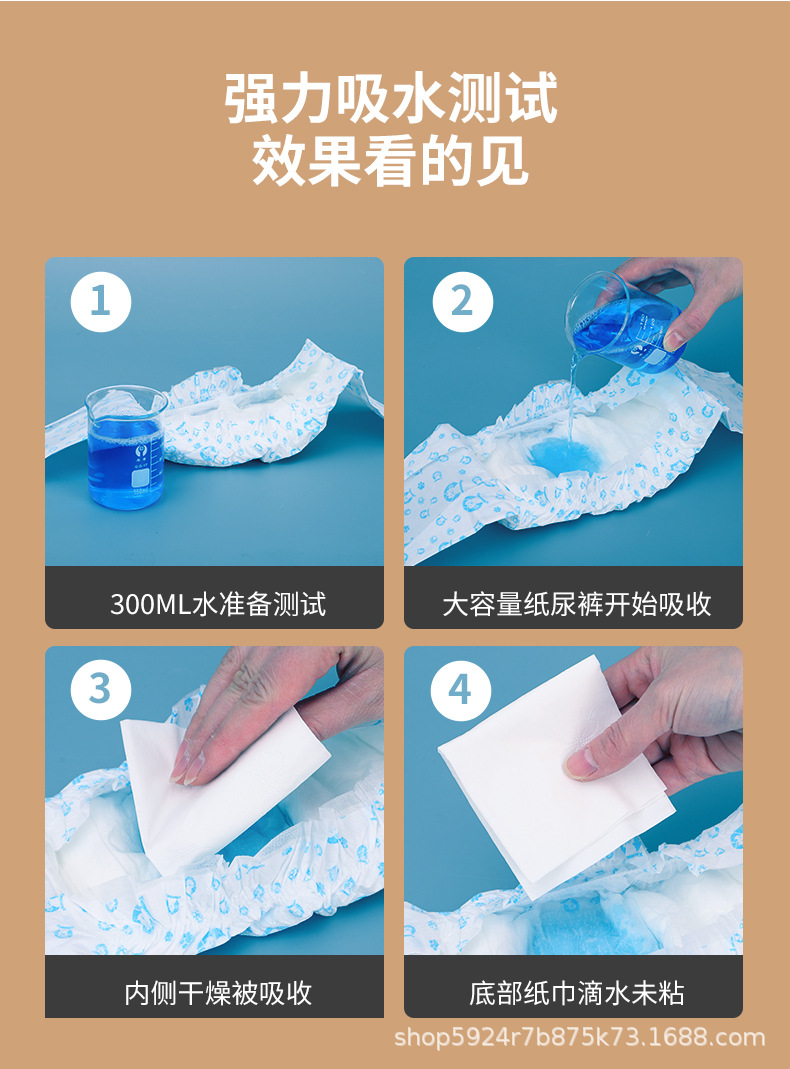 强力吸水测试
效果看的见

1

300ML水准备测试

2

大容量纸尿裤开始吸收

3

内侧干燥被吸收

4

底部纸巾滴水未粘

shop5924r7b875k73.1688.com