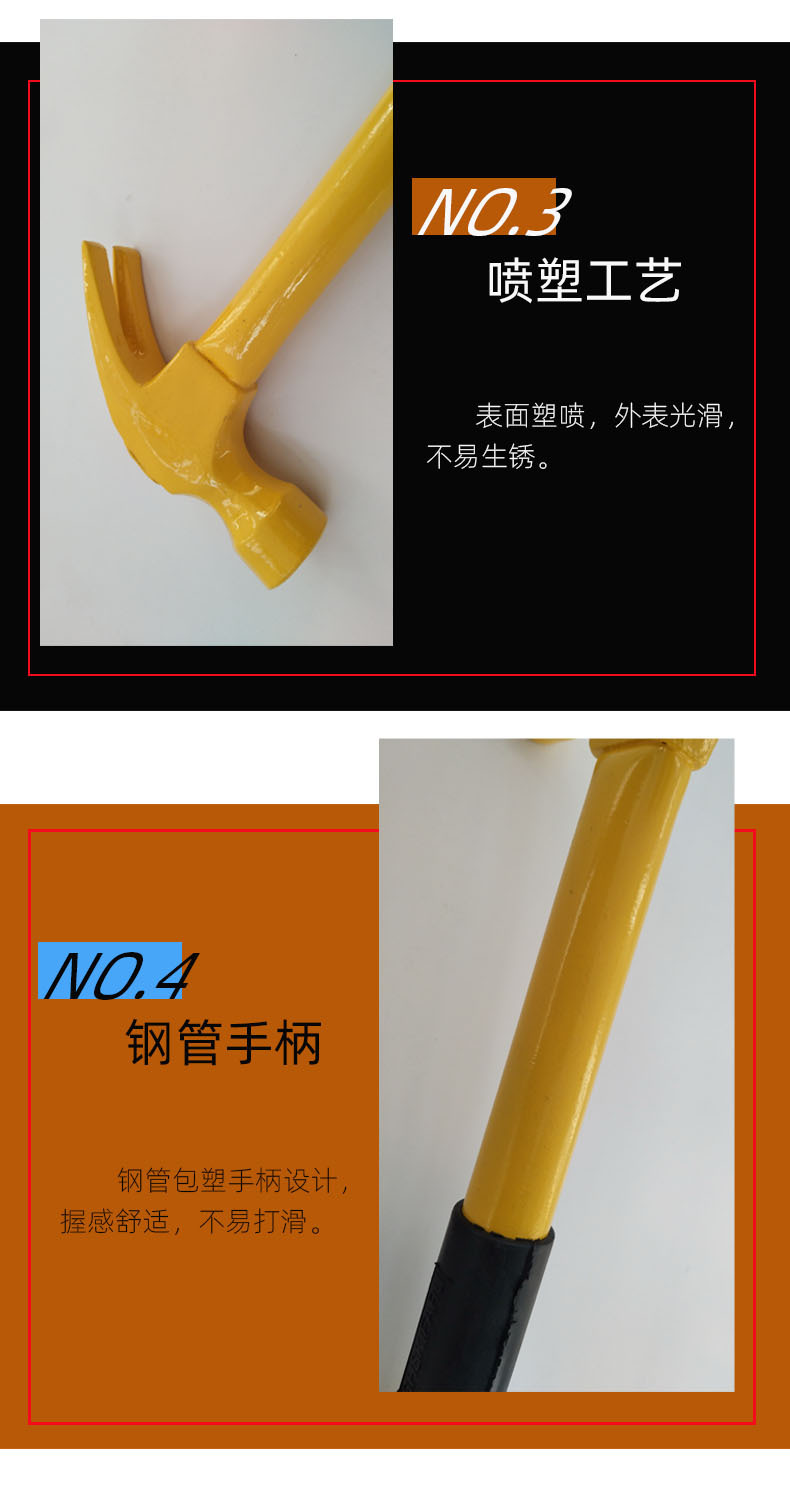 NO.3
喷塑工艺

表面塑喷，外表光滑，不易生锈。

NO.4
钢管手柄

钢管包塑手柄设计，握感舒适，不易打滑。