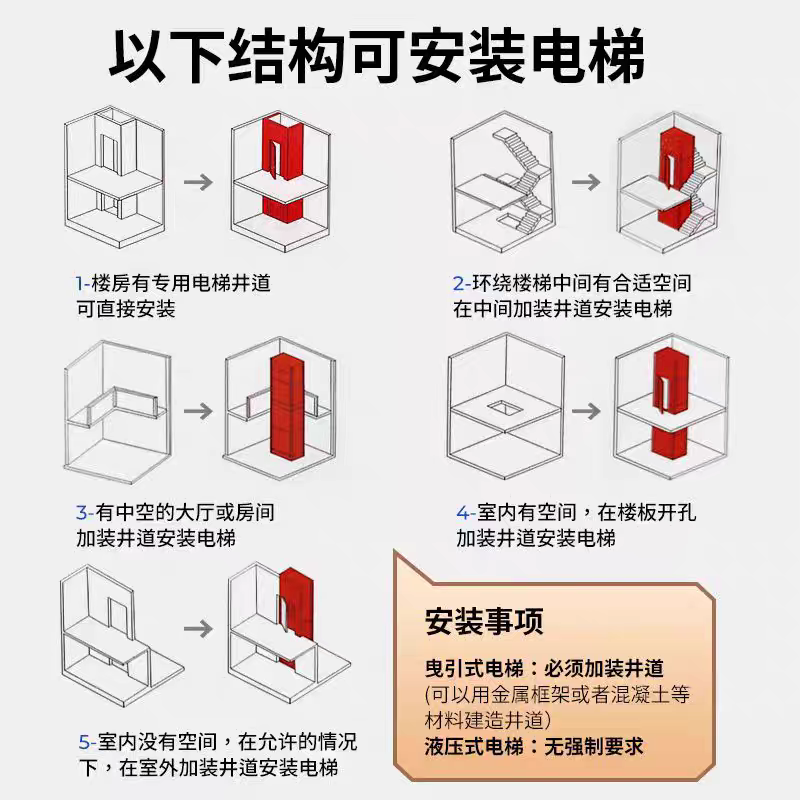 以下结构可安装电梯

1-楼房有专用电梯井道
可直接安装

2-环绕楼梯中间有合适空间
在中间加装井道安装电梯

3-有中空的大厅或房间
加装井道安装电梯

4-室内有空间，在楼板开孔
加装井道安装电梯

5-室内没有空间，在允许的情况下，在室外加装井道安装电梯

安装事项

曳引式电梯：必须加装井道
(可以用金属框架或者混凝土等材料建造井道)
液压式电梯：无强制要求