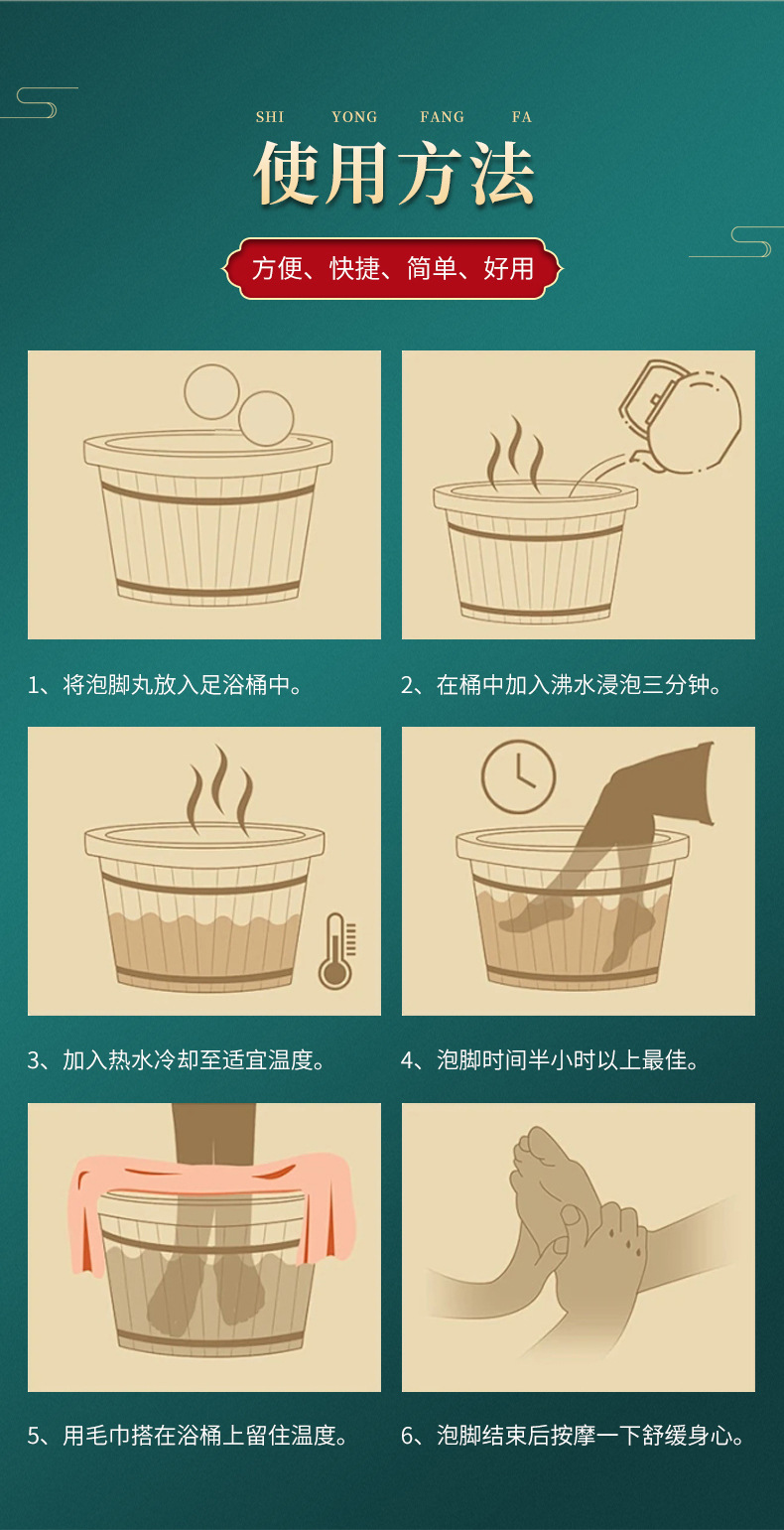 SHI YONG FANG FA

使用方法

方便、快捷、简单、好用

1、将泡脚丸放入足浴桶中。

2、在桶中加入沸水浸泡三分钟。

3、加入热水冷却至适宜温度。

4、泡脚时间半小时以上最佳。

5、用毛巾搭在浴桶上留住温度。

6、泡脚结束后按摩一下舒缓身心。