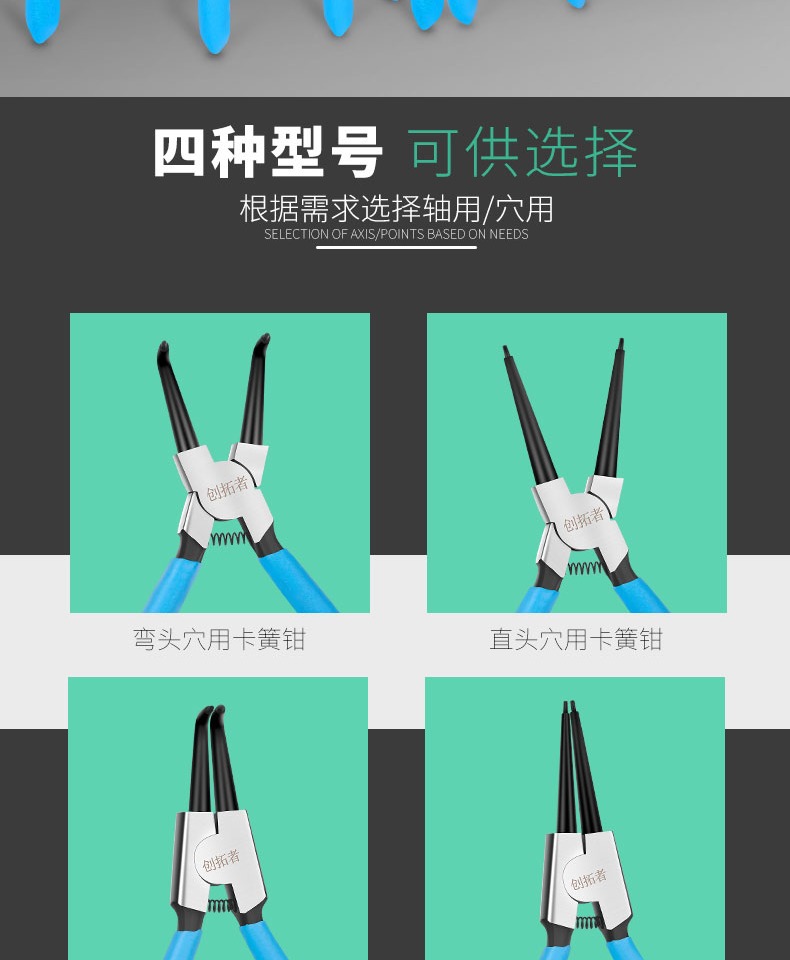 四种型号 可供选择

根据需求选择轴用/穴用

SELECTION OF AXIS/POINTS BASED ON NEEDS

创拓者

弯头穴用卡簧钳

创拓者

直头穴用卡簧钳

创拓者

创拓者